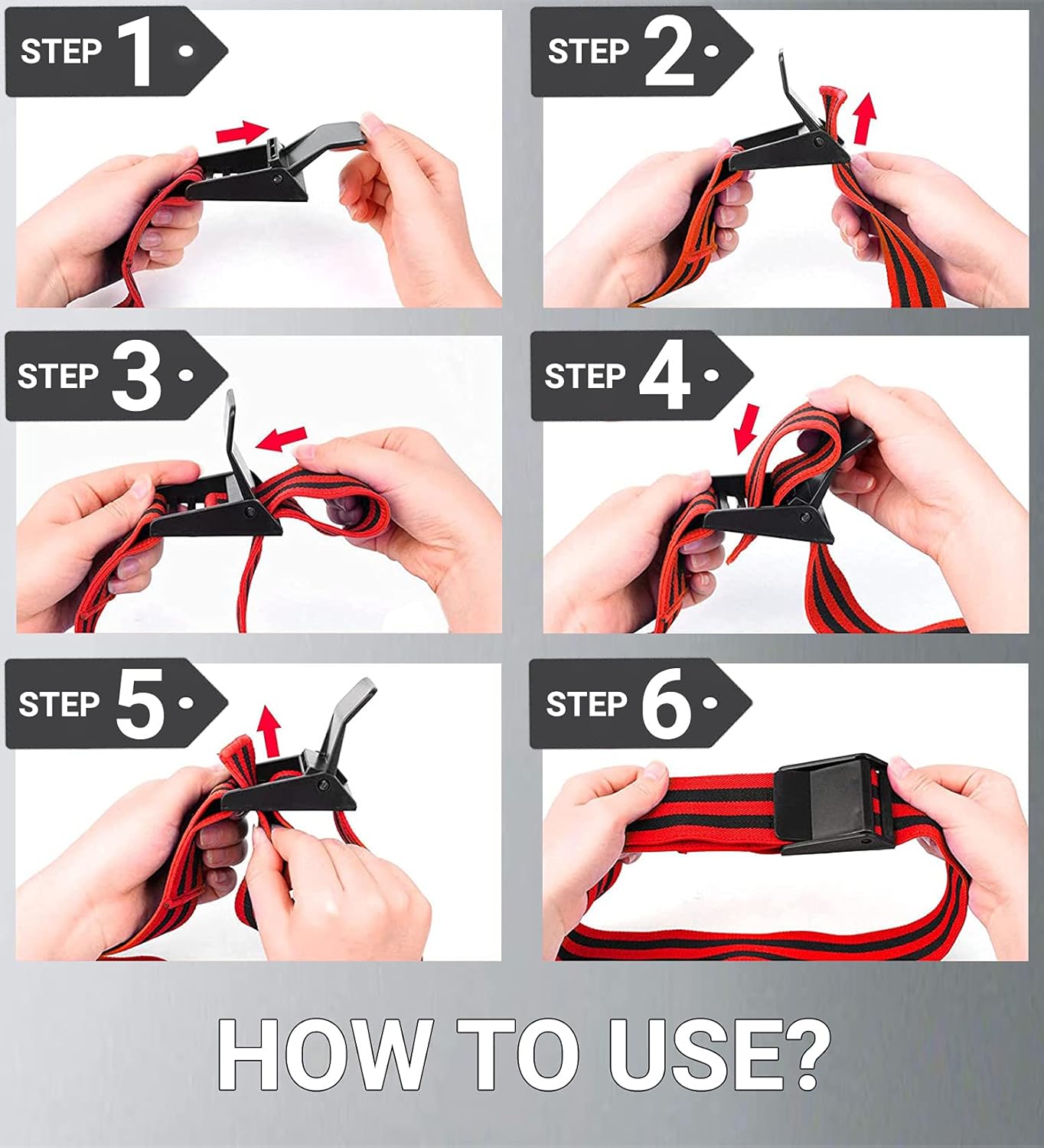 STEP 1

STEP 2

STEP 3

STEP 4

STEP 5

STEP 6

HOW TO USE?