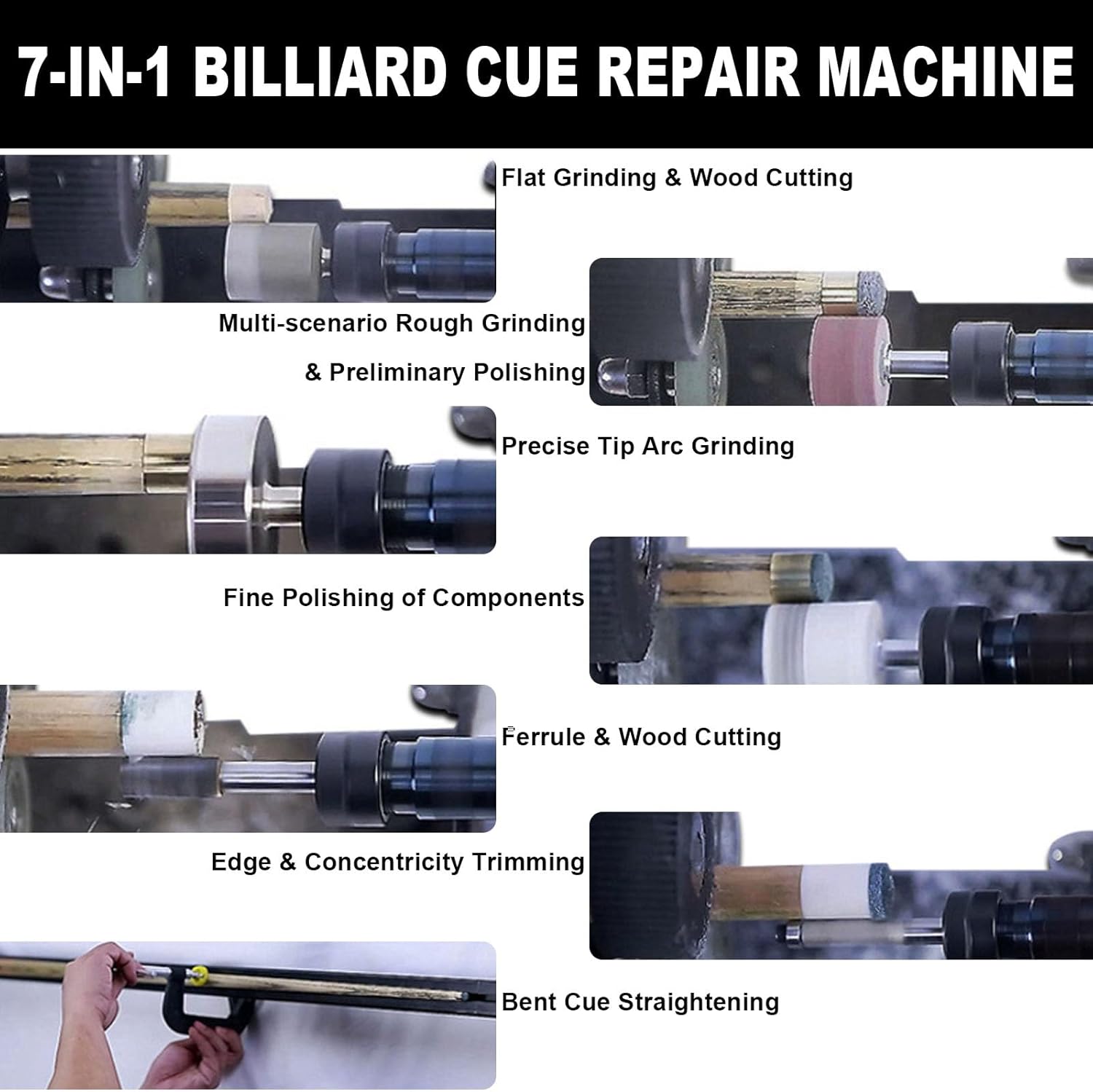 7-IN-1 BILLIARD CUE REPAIR MACHINE

Flat Grinding & Wood Cutting

Multi-scenario Rough Grinding & Preliminary Polishing

Precise Tip Arc Grinding

Fine Polishing of Components

Ferrule & Wood Cutting

Edge & Concentricity Trimming

Bent Cue Straightening