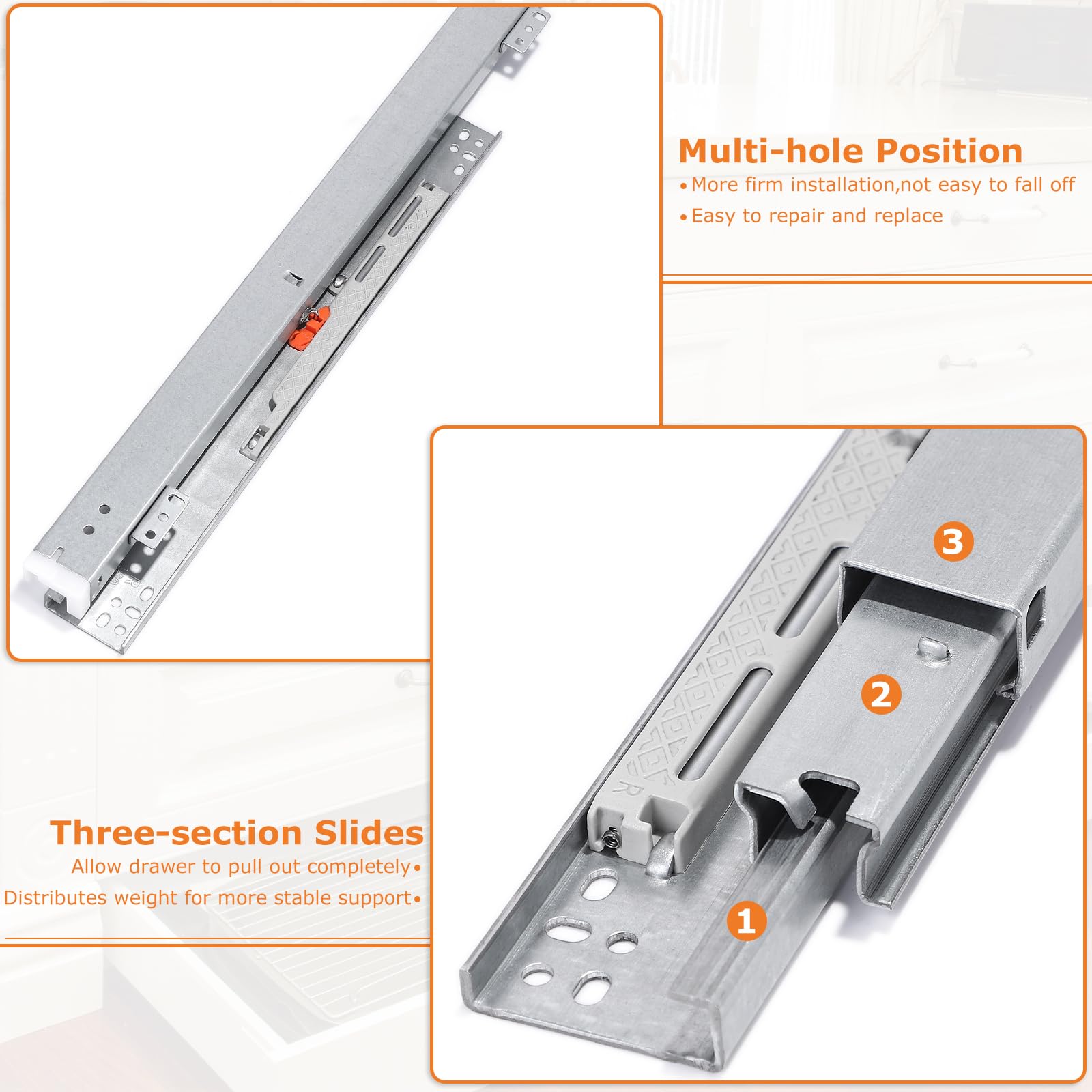 Multi-hole Position
• More firm installation,not easy to fall off
• Easy to repair and replace

3

2

R

1

Three-section Slides
Allow drawer to pull out completely •
Distributes weight for more stable support •