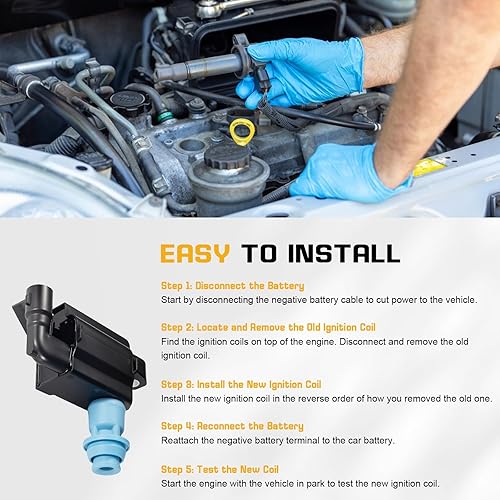 EASY TO INSTALL

Step 1: Disconnect the Battery
Start by disconnecting the negative battery cable to cut power to the vehicle.

Step 2: Locate and Remove the Old Ignition Coil
Find the ignition coils on top of the engine. Disconnect and remove the old ignition coil.

Step 3: Install the New Ignition Coil
Install the new ignition coil in the reverse order of how you removed the old one.

Step 4: Reconnect the Battery
Reattach the negative battery terminal to the car battery.

Step 5: Test the New Coil
Start the engine with the vehicle in park to test the new ignition coil.