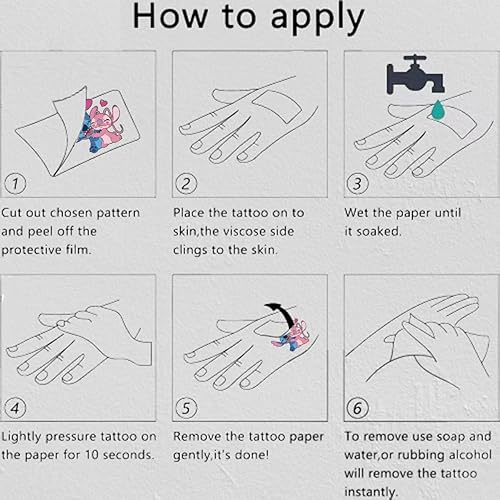 How to apply

1

Cut out chosen pattern and peel off the protective film.

2

Place the tattoo on to skin,the viscose side clings to the skin.

3

Wet the paper until it soaked.

4

Lightly pressure tattoo on the paper for 10 seconds.

5

Remove the tattoo paper gently,it's done!

6

To remove use soap and water,or rubbing alcohol will remove the tattoo instantly.