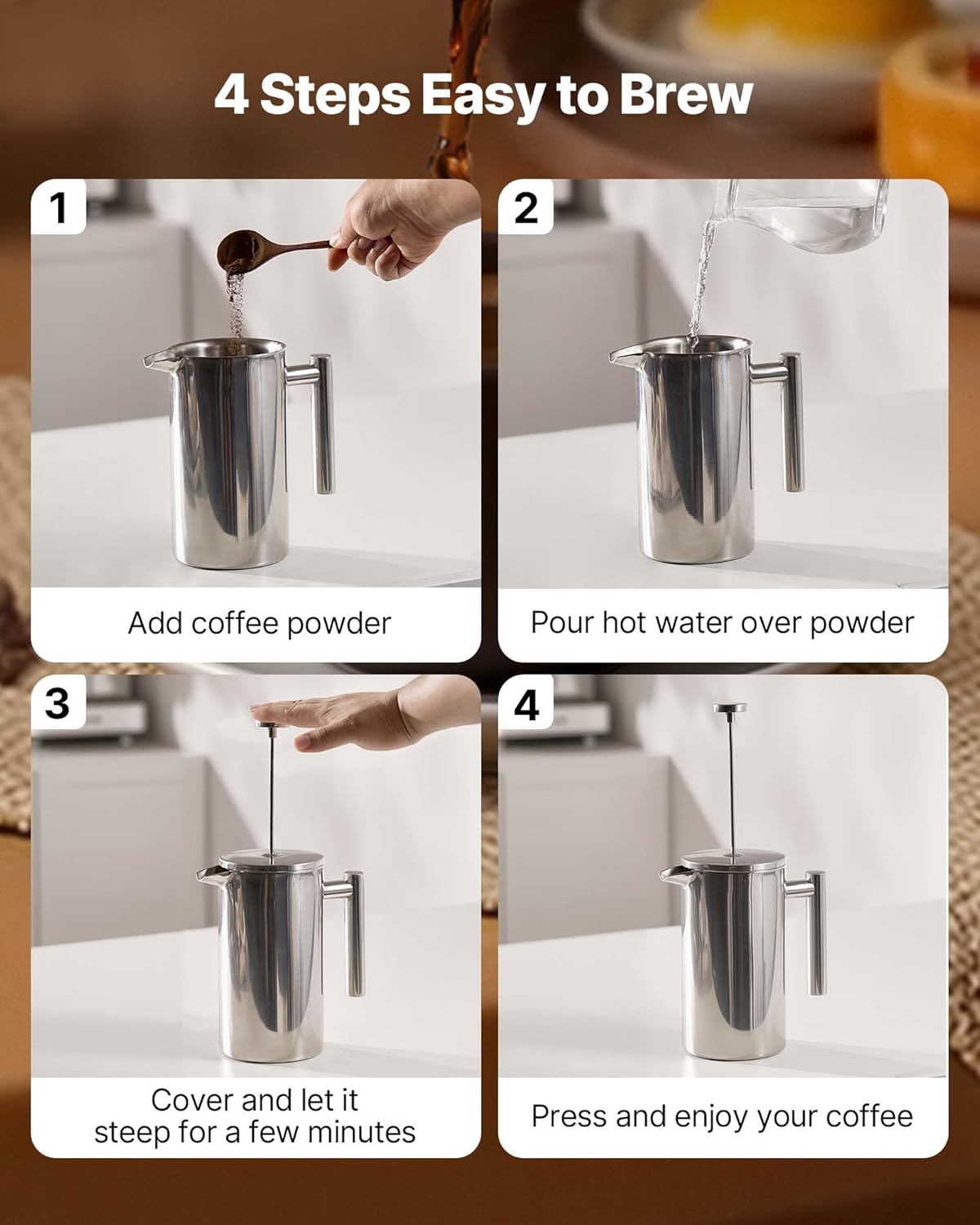 4 Steps Easy to Brew

1

Add coffee powder

2

Pour hot water over powder

3

Cover and let it steep for a few minutes

4

Press and enjoy your coffee