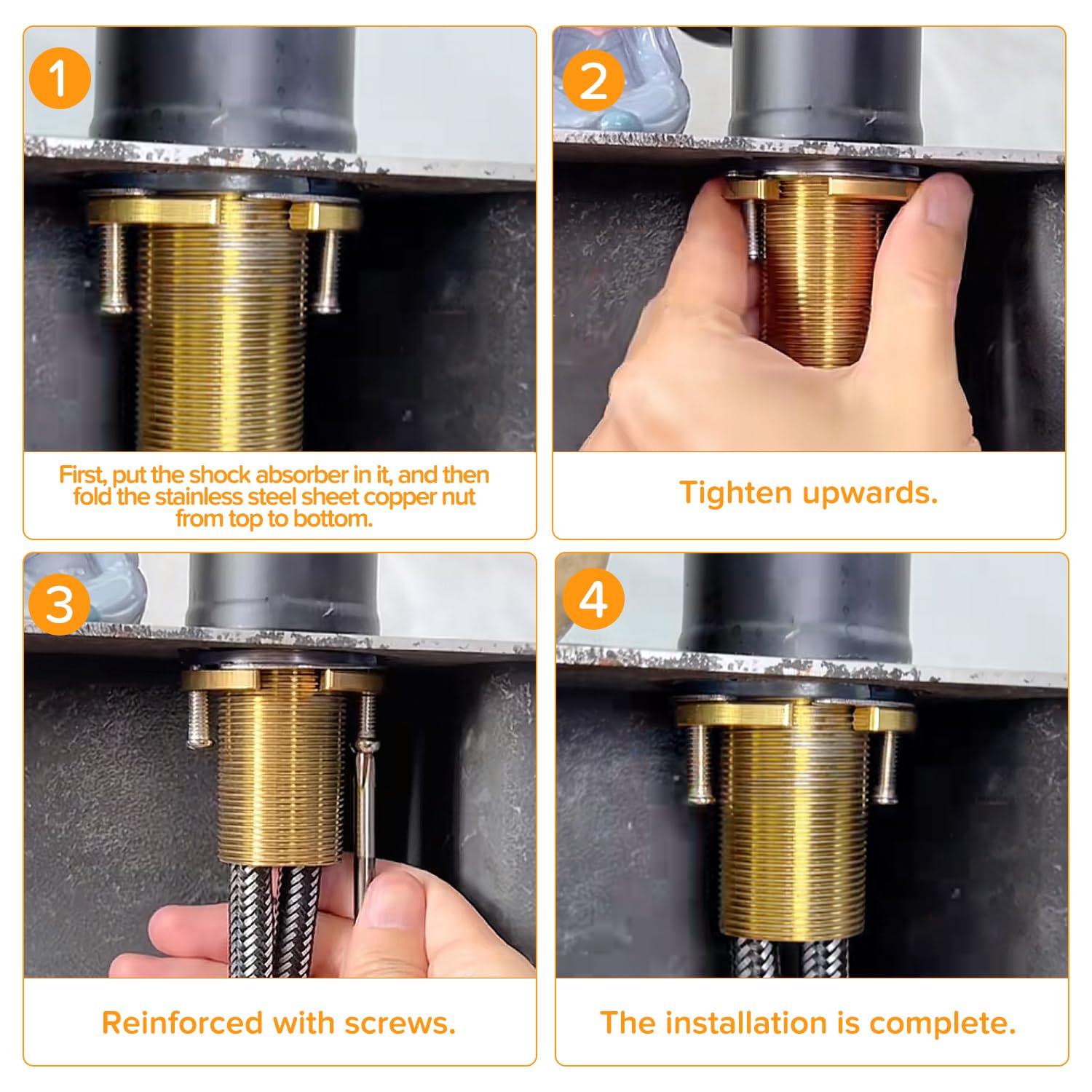 1

First, put the shock absorber in it, and then fold the stainless steel sheet copper nut from top to bottom.

2

Tighten upwards.

3

Reinforced with screws.

4

The installation is complete.