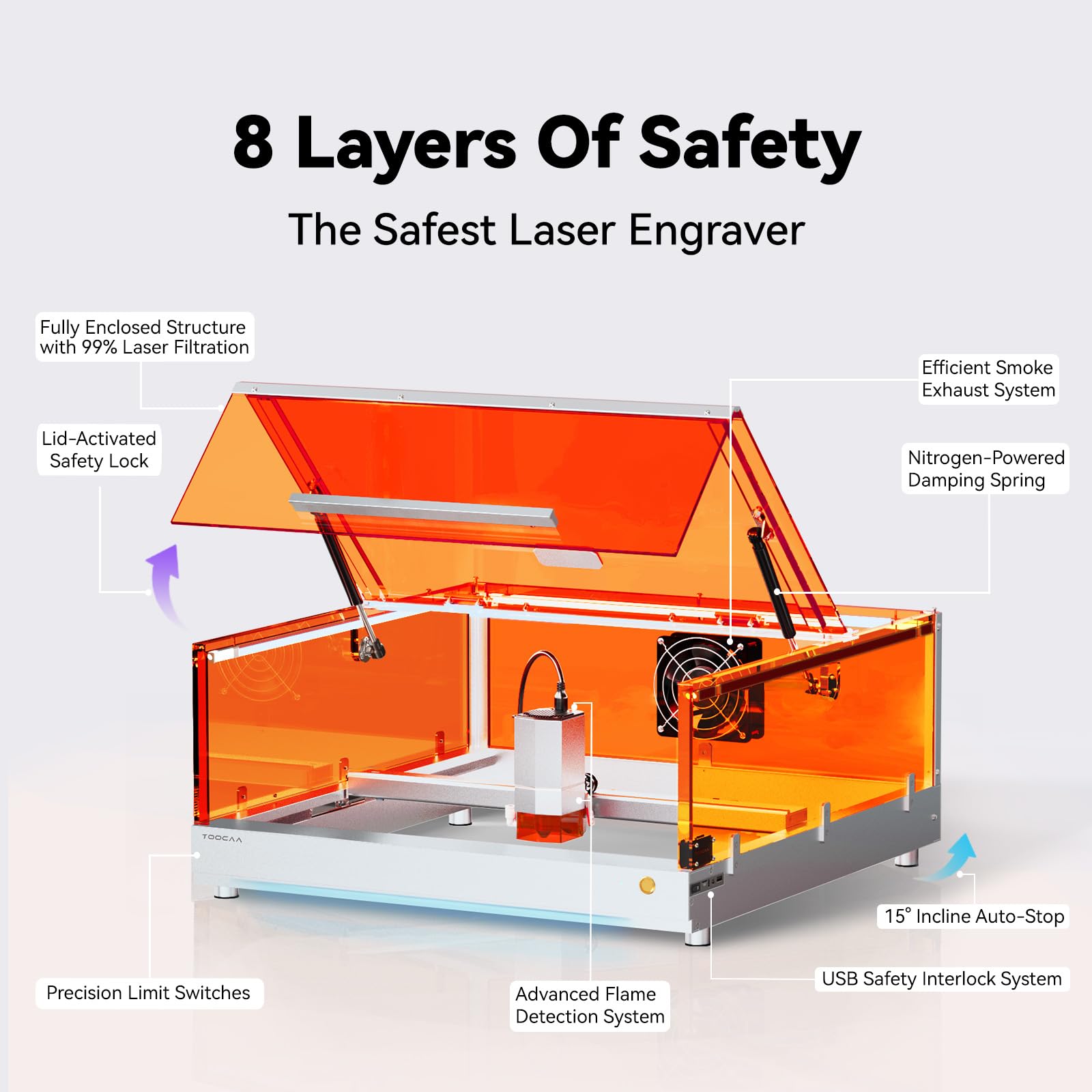 8 Layers Of Safety

The Safest Laser Engraver

Fully Enclosed Structure with 99% Laser Filtration

Lid-Activated Safety Lock

Efficient Smoke Exhaust System

Nitrogen-Powered Damping Spring

TOOCAA

15° Incline Auto-Stop

USB Safety Interlock System

Precision Limit Switches

Advanced Flame Detection System