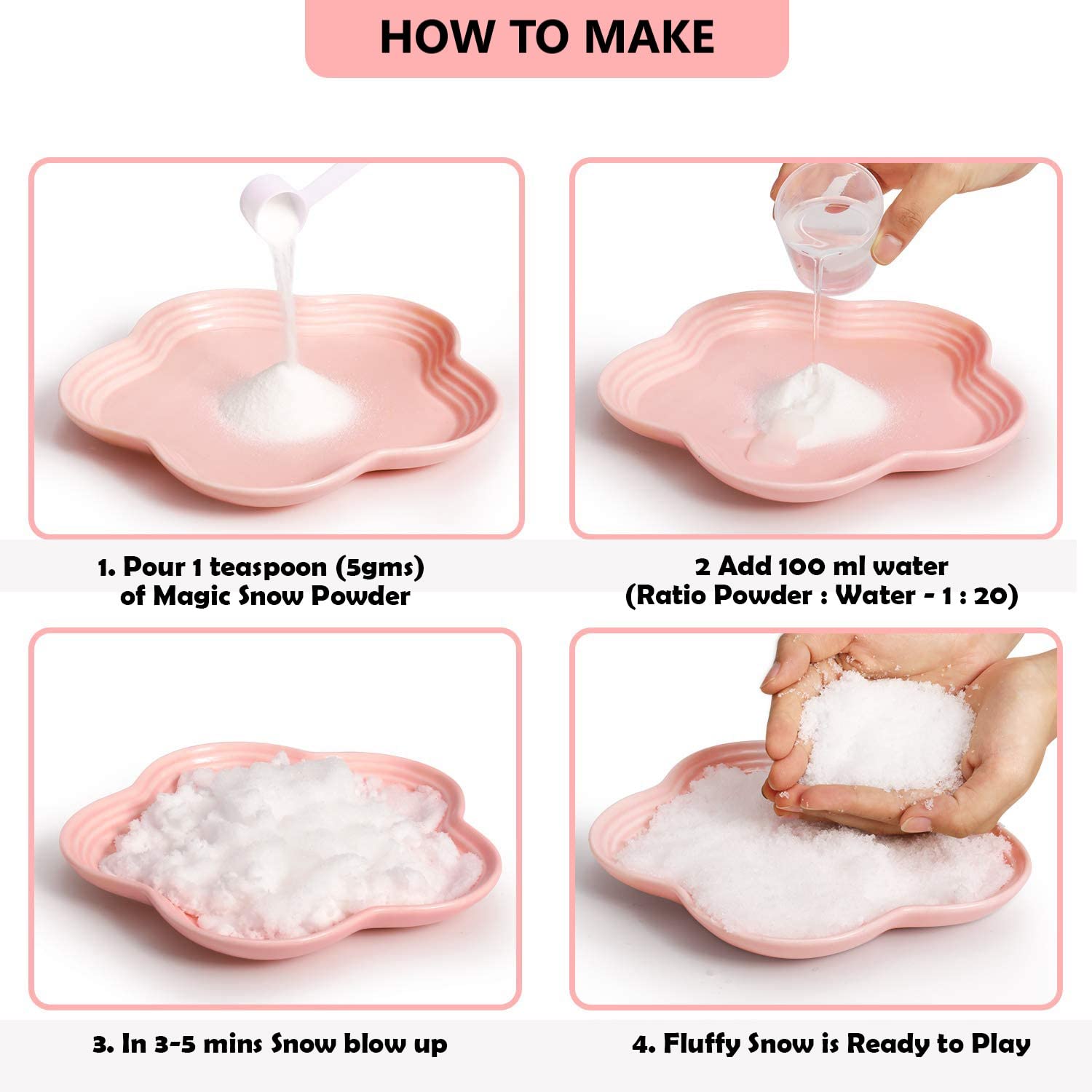 HOW TO MAKE

1. Pour 1 teaspoon (5gms) of Magic Snow Powder

2 Add 100 ml water (Ratio Powder : Water - 1 : 20)

3. In 3-5 mins Snow blow up

4. Fluffy Snow is Ready to Play