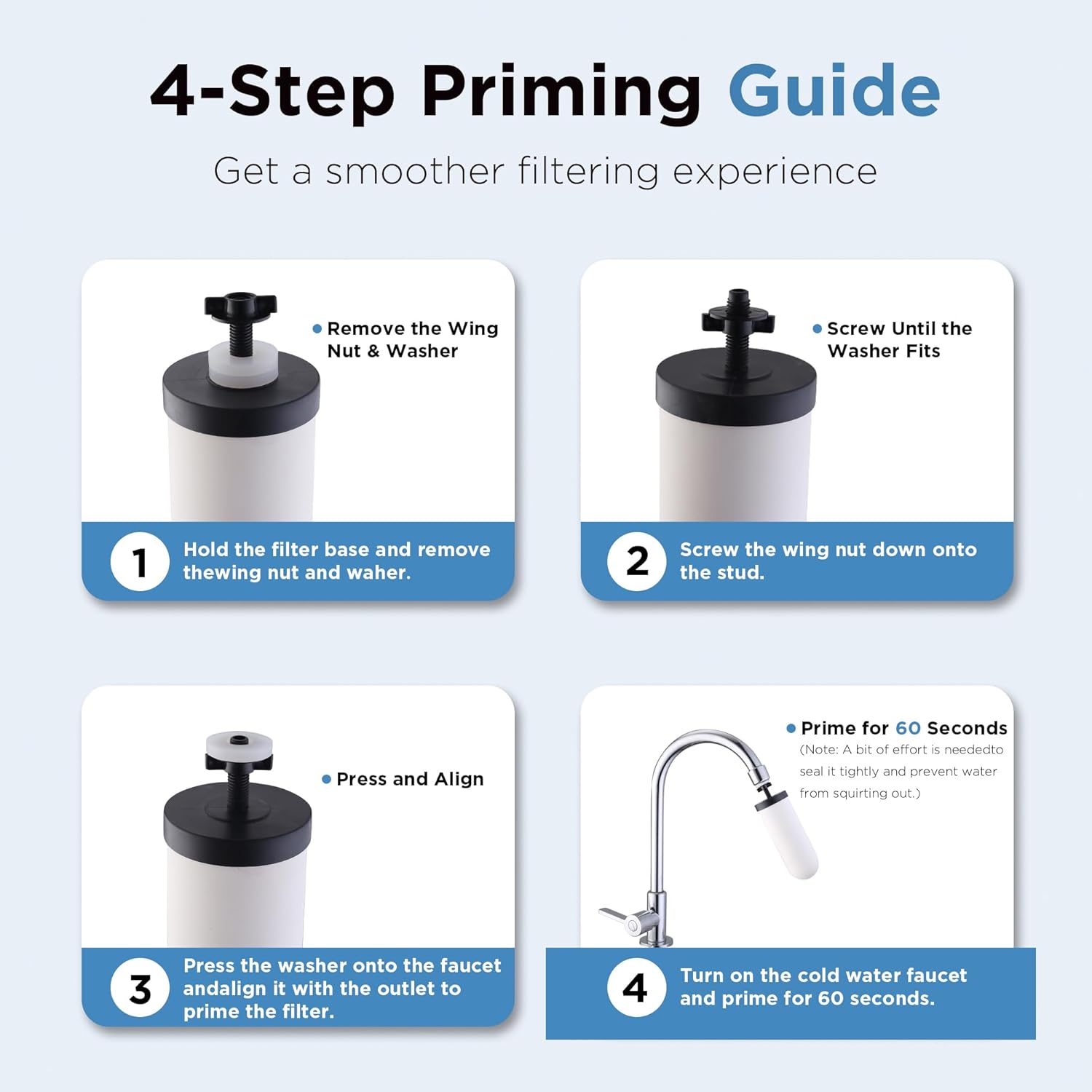 4-Step Priming Guide

Get a smoother filtering experience

• Remove the Wing Nut & Washer

1 Hold the filter base and remove thewing nut and waher.

• Screw Until the Washer Fits

2 Screw the wing nut down onto the stud.

• Press and Align

3 Press the washer onto the faucet andalign it with the outlet to prime the filter.

• Prime for 60 Seconds
(Note: A bit of effort is neededto seal it tightly and prevent water from squirting out.)

4 Turn on the cold water faucet and prime for 60 seconds.