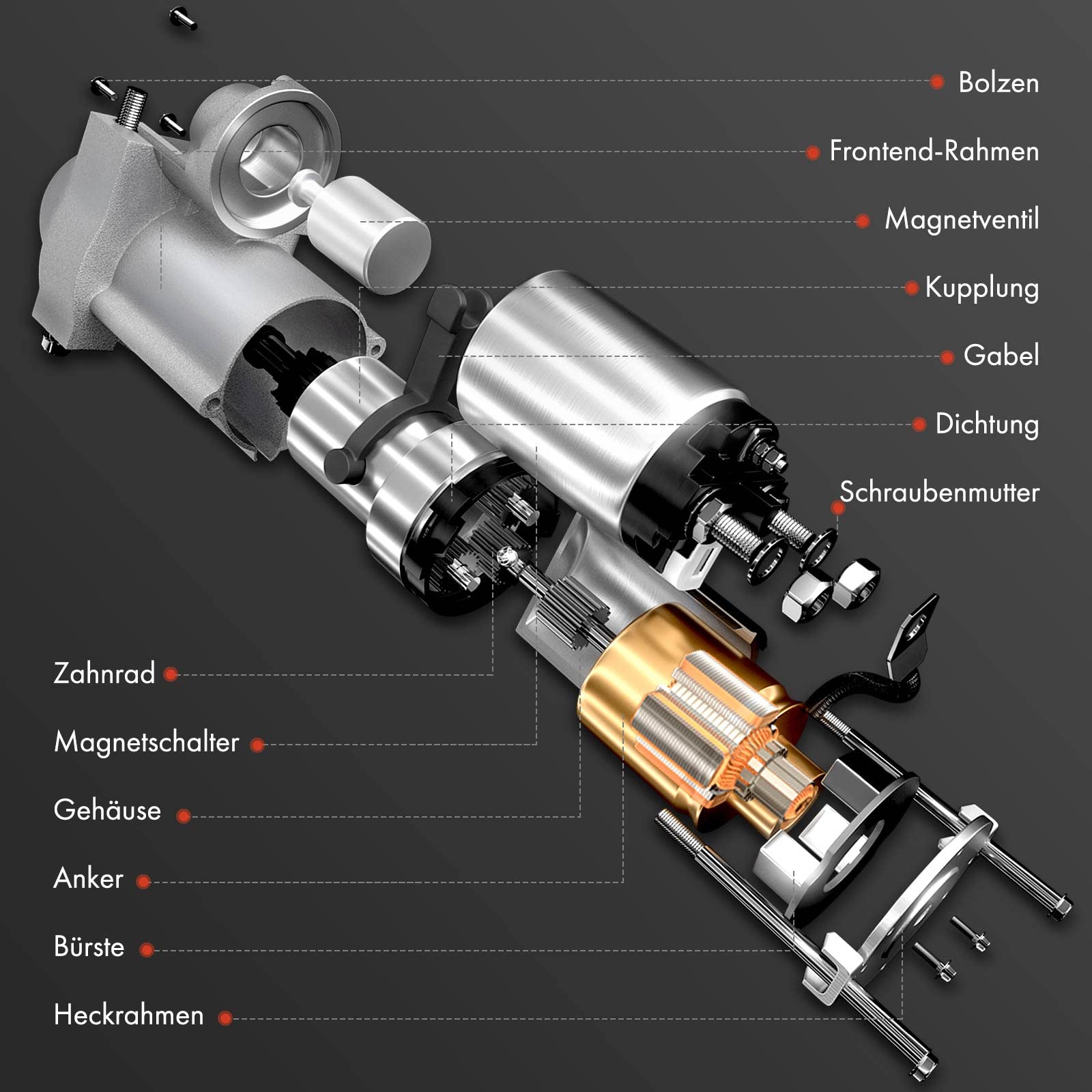 Bolzen
Frontend-Rahmen
Magnetventil
Kupplung
Gabel
Dichtung
Schraubenmutter
Zahnrad
Magnetschalter
Gehäuse
Anker
Bürste
Heckrahmen