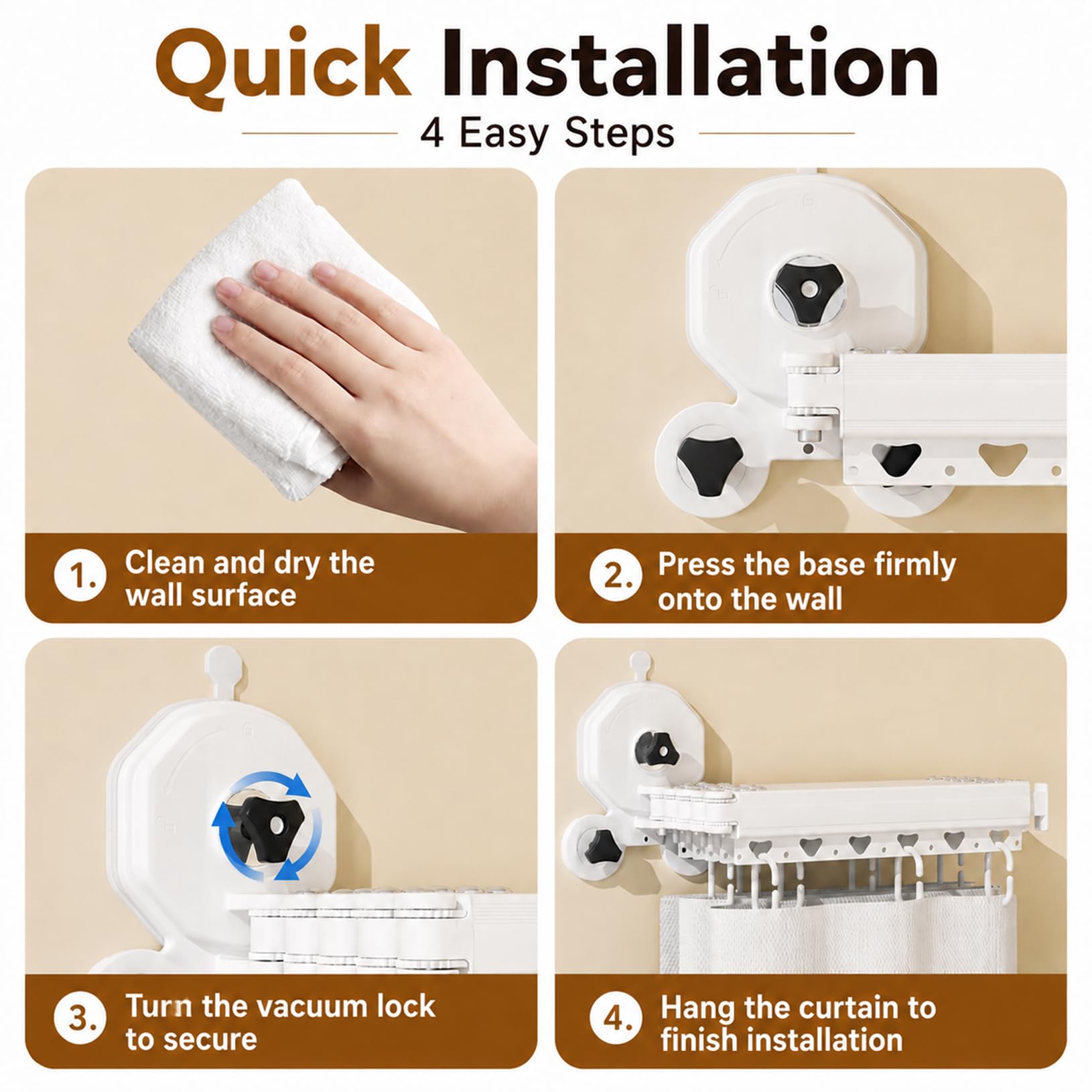 Quick Installation

4 Easy Steps

1. Clean and dry the wall surface

2. Press the base firmly onto the wall

3. Turn the vacuum lock to secure

4. Hang the curtain to finish installation