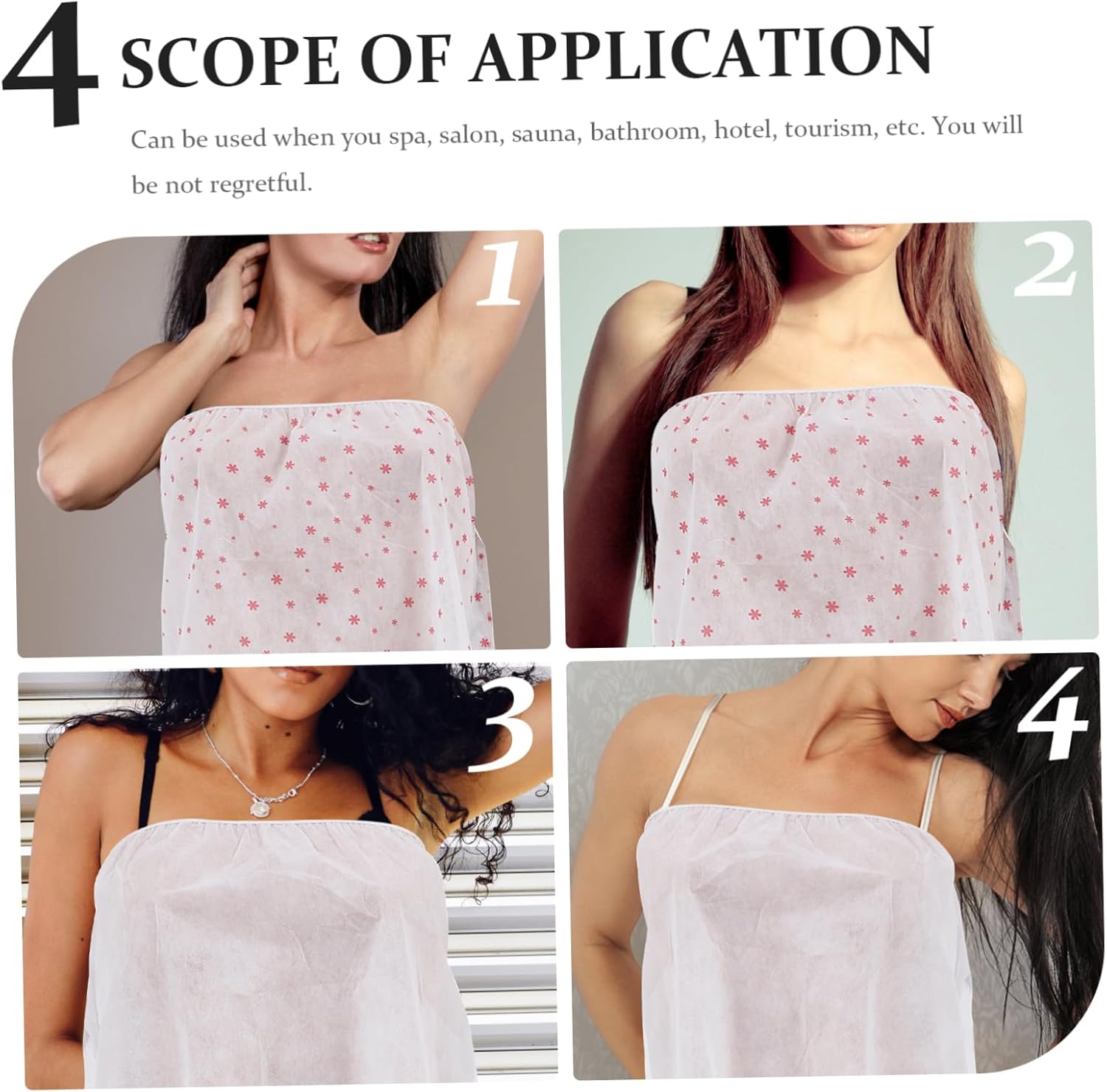 4 SCOPE OF APPLICATION

Can be used when you spa, salon, sauna, bathroom, hotel, tourism, etc. You will be not regretful.

1

2

3

4