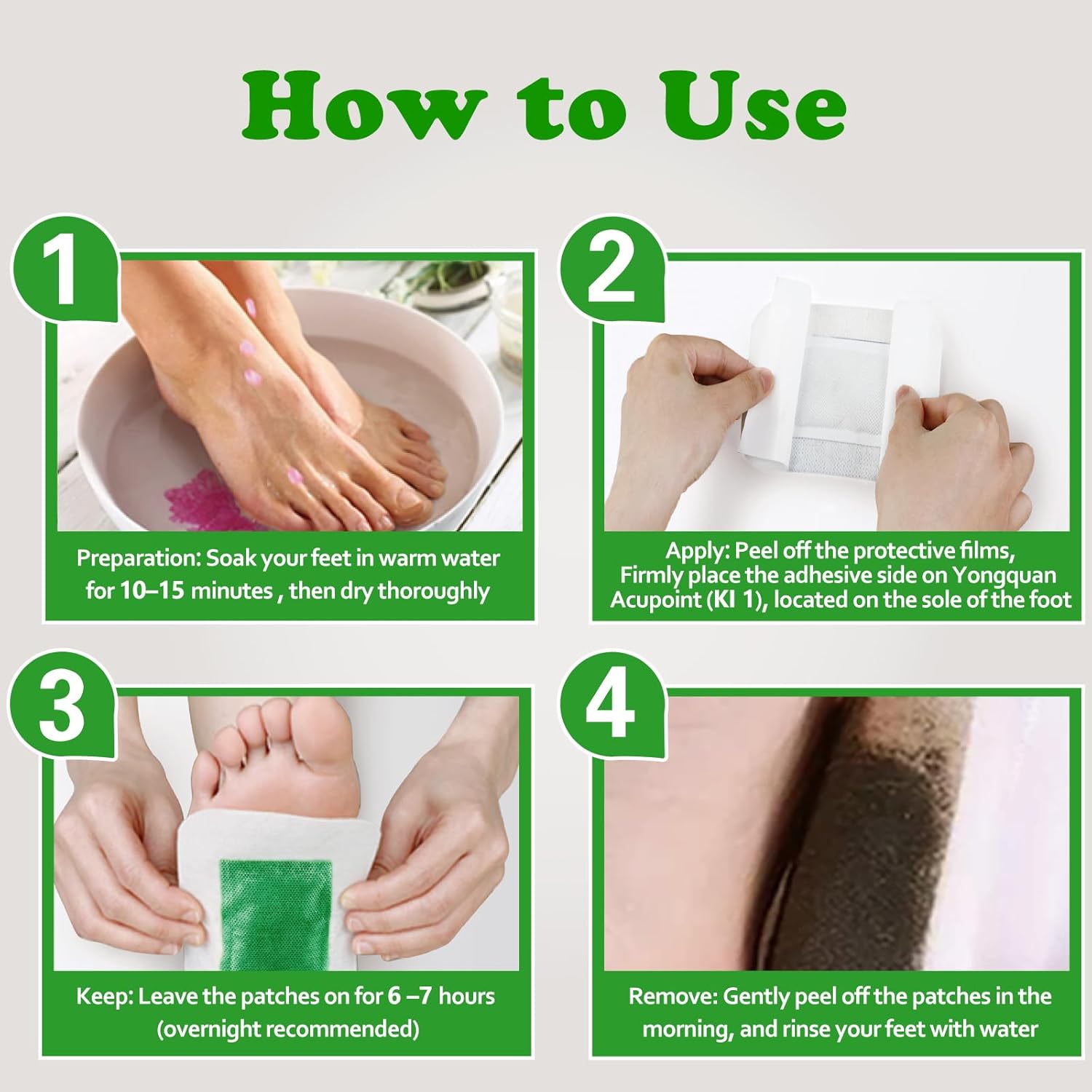 How to Use

1

Preparation: Soak your feet in warm water for 10–15 minutes , then dry thoroughly

2

Apply: Peel off the protective films, Firmly place the adhesive side on Yongquan Acupoint (KI 1), located on the sole of the foot

3

Keep: Leave the patches on for 6 –7 hours (overnight recommended)

4

Remove: Gently peel off the patches in the morning, and rinse your feet with water