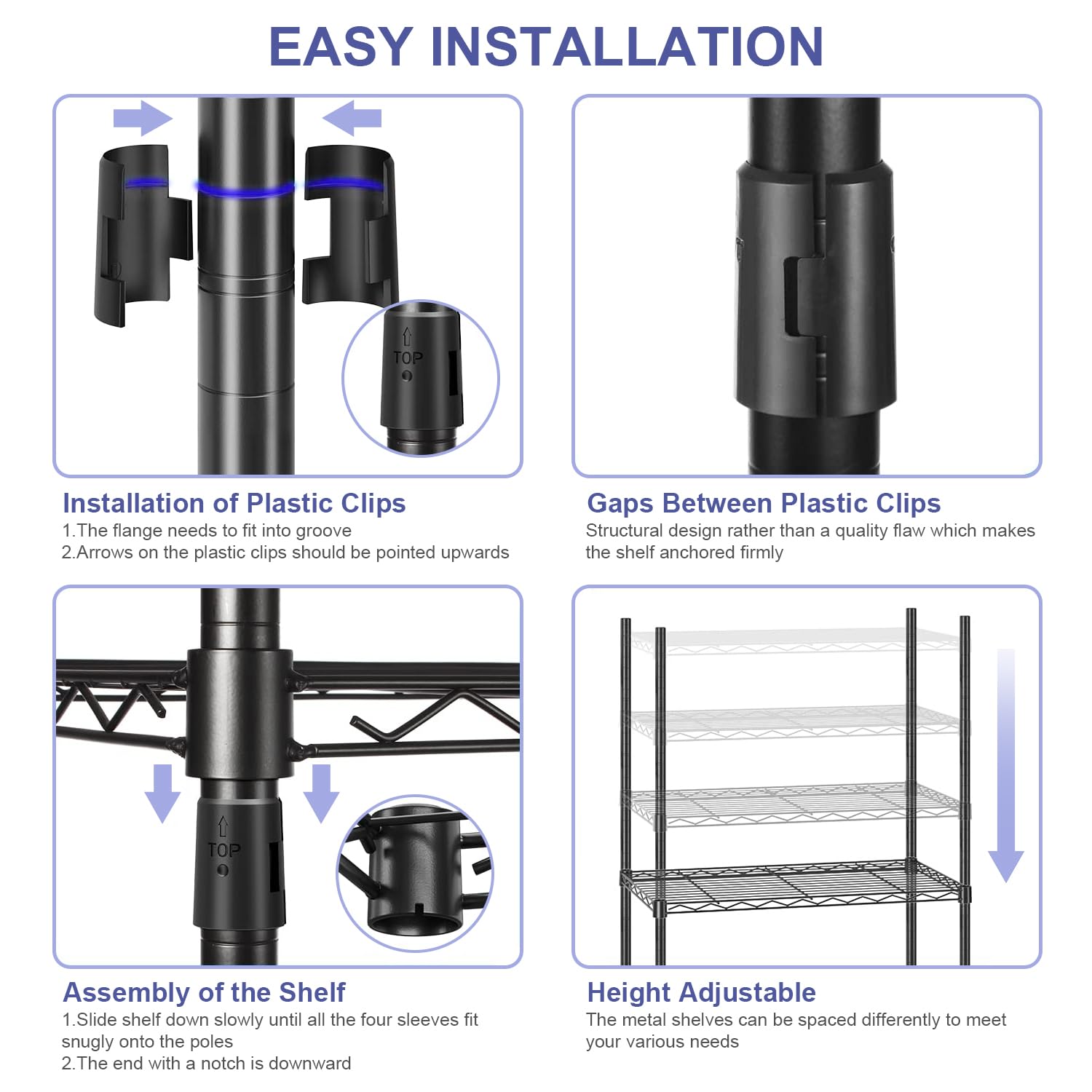 EASY INSTALLATION

TOP

Installation of Plastic Clips
1.The flange needs to fit into groove
2.Arrows on the plastic clips should be pointed upwards

Gaps Between Plastic Clips
Structural design rather than a quality flaw which makes the shelf anchored firmly

TOP

Assembly of the Shelf
1.Slide shelf down slowly until all the four sleeves fit snugly onto the poles
2.The end with a notch is downward

Height Adjustable
The metal shelves can be spaced differently to meet your various needs