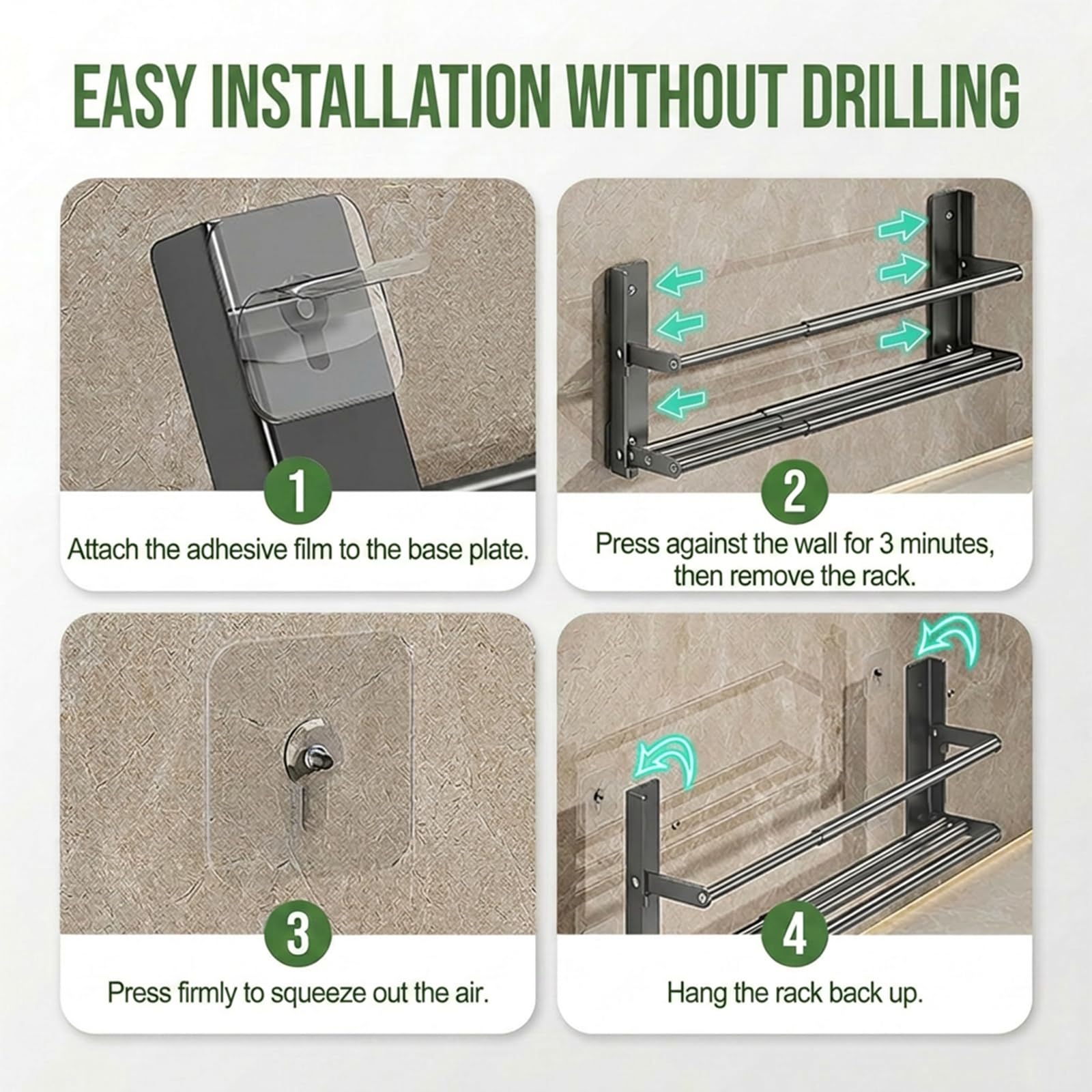 EASY INSTALLATION WITHOUT DRILLING

1

Attach the adhesive film to the base plate.

2

Press against the wall for 3 minutes, then remove the rack.

3

Press firmly to squeeze out the air.

4

Hang the rack back up.