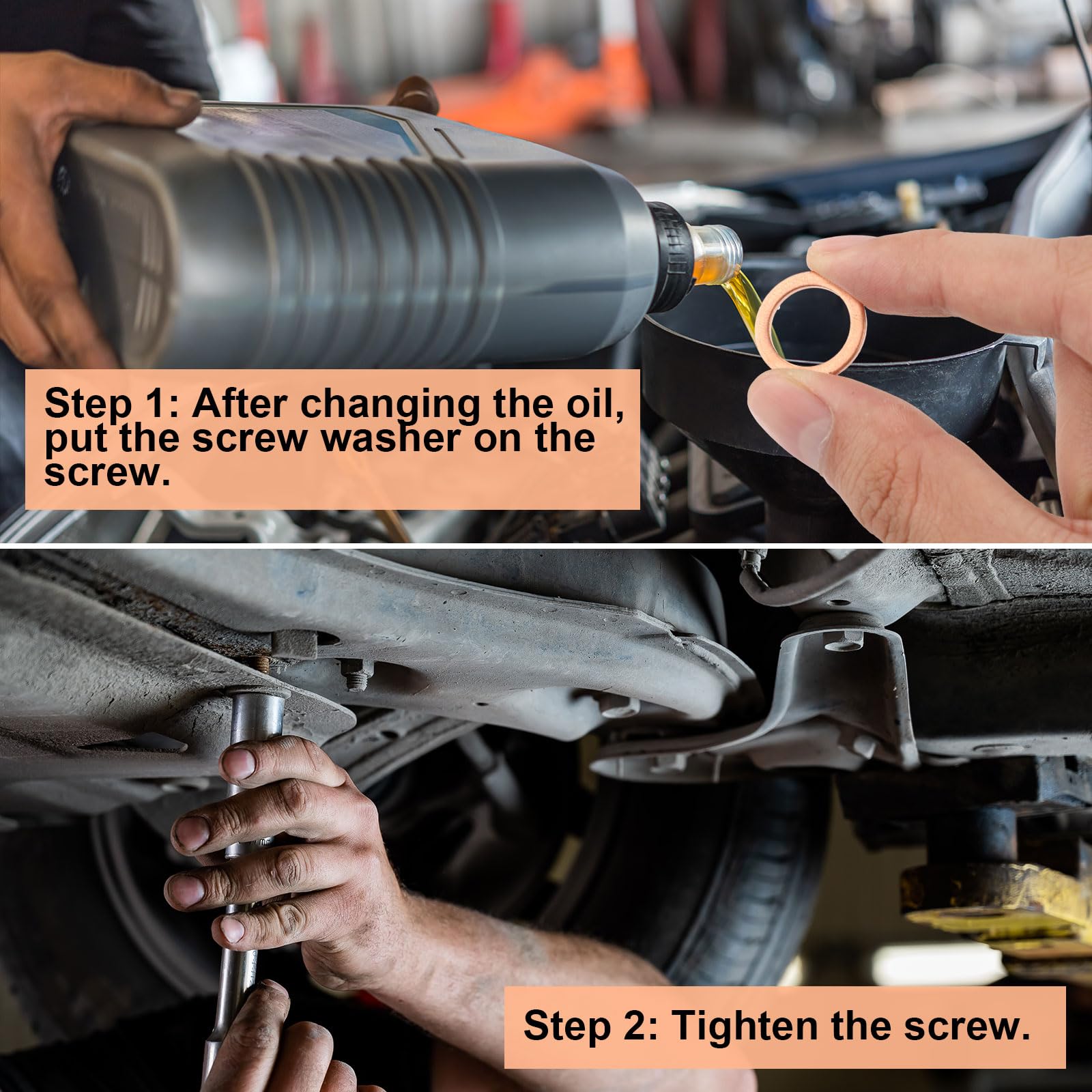 Step 1: After changing the oil, put the screw washer on the screw.

Step 2: Tighten the screw.