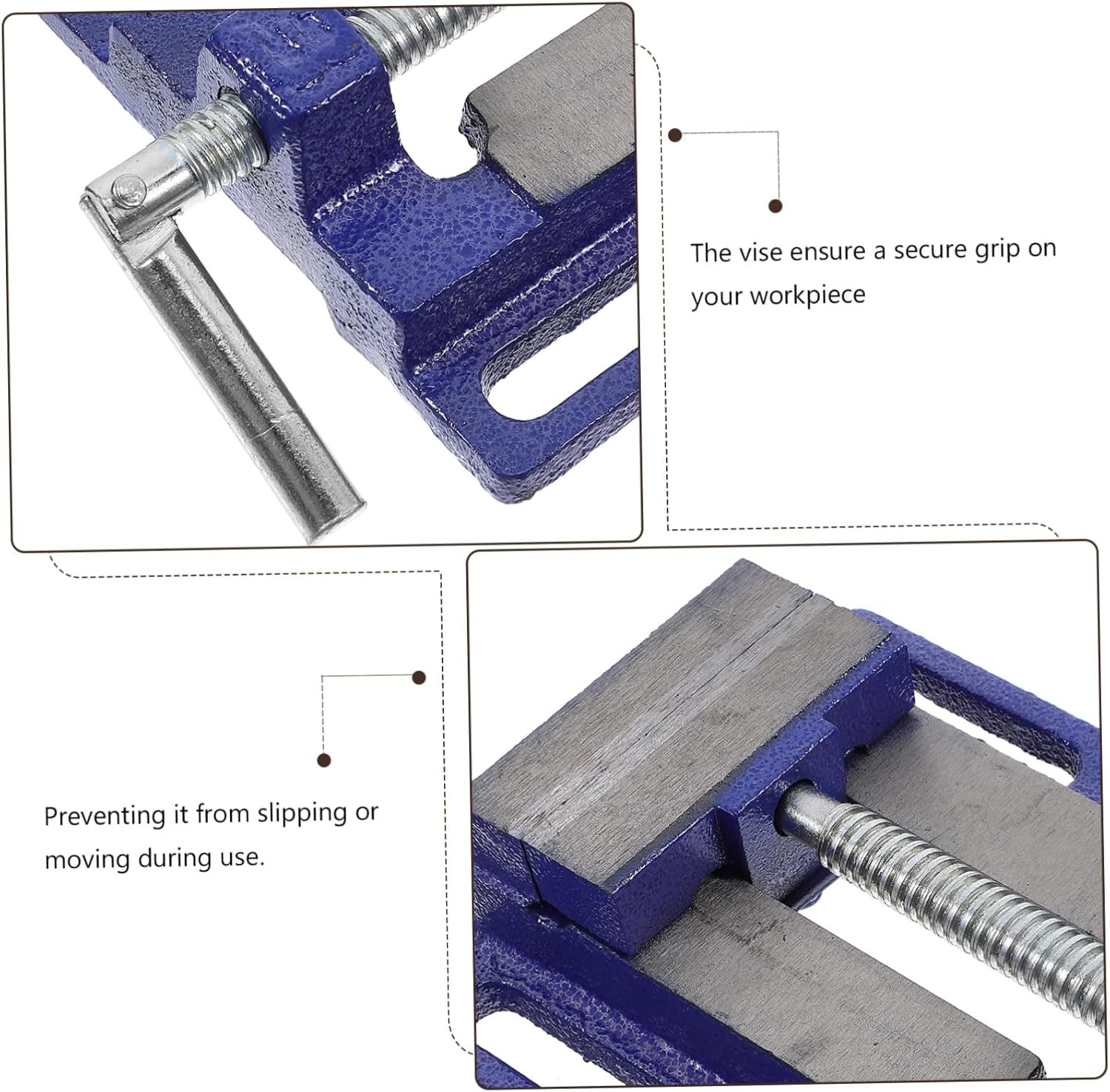 The vise ensure a secure grip on your workpiece

Preventing it from slipping or moving during use.