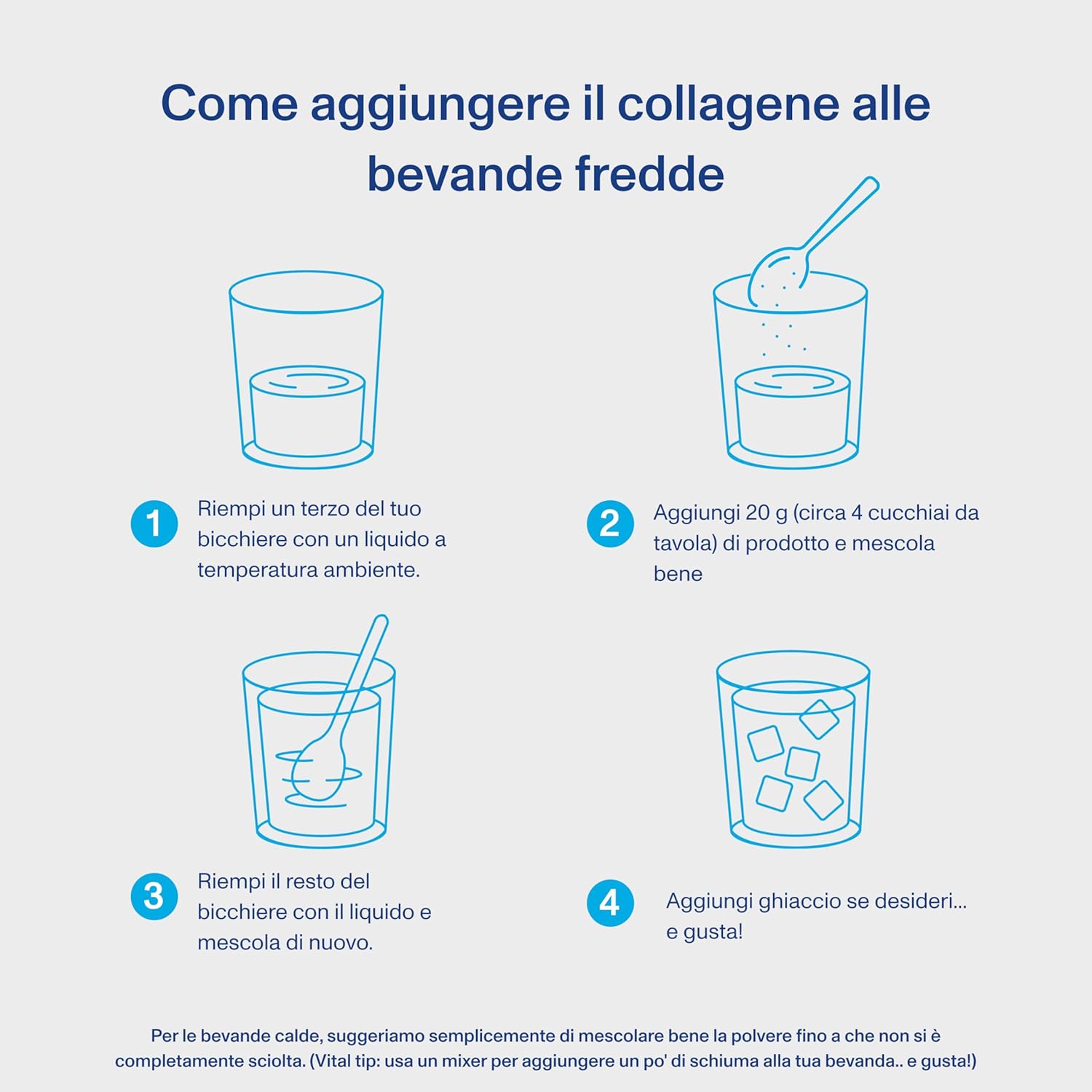 Come aggiungere il collagene alle bevande fredde

1 Riempi un terzo del tuo bicchiere con un liquido a temperatura ambiente.

2 Aggiungi 20 g (circa 4 cucchiai da tavola) di prodotto e mescola bene

3 Riempi il resto del bicchiere con il liquido e mescola di nuovo.

4 Aggiungi ghiaccio se desideri... e gusta!

Per le bevande calde, suggeriamo semplicemente di mescolare bene la polvere fino a che non si è completamente sciolta. (Vital tip: usa un mixer per aggiungere un po' di schiuma alla tua bevanda.. e gusta!)