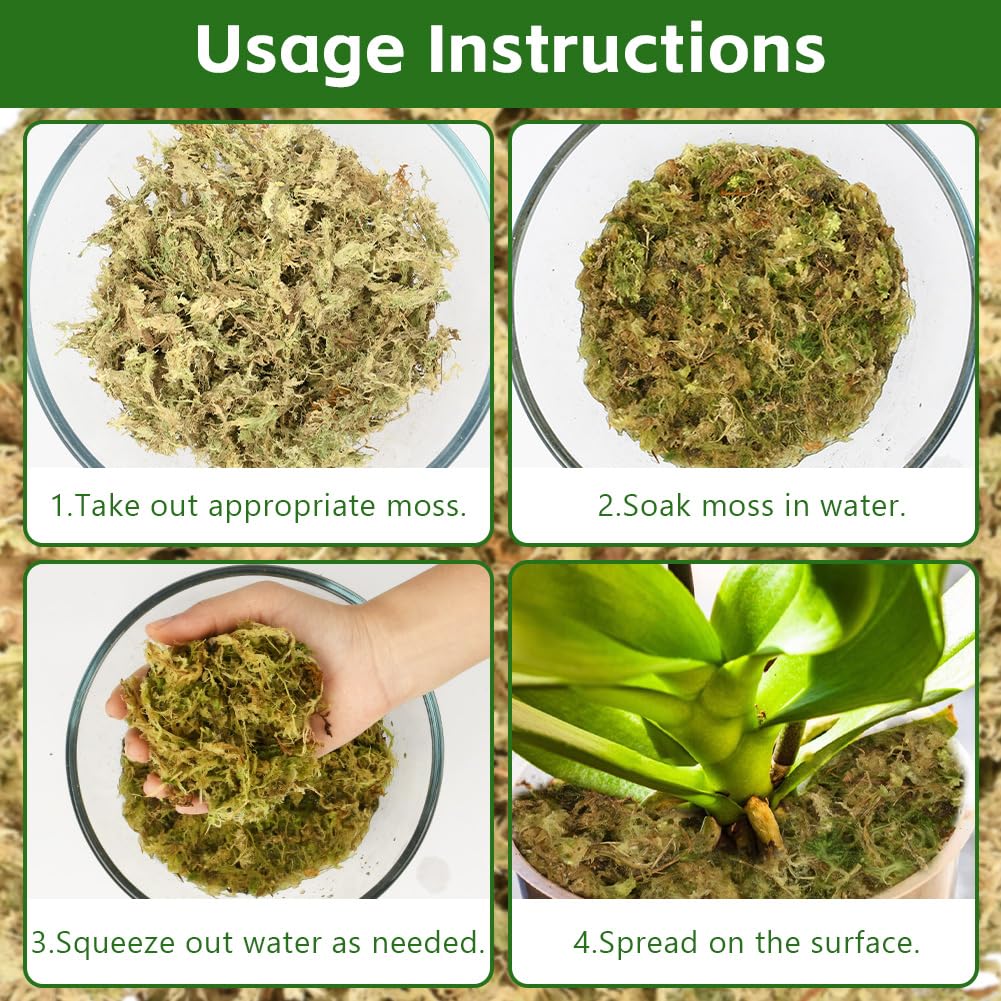 Usage Instructions

1.Take out appropriate moss.

2.Soak moss in water.

3.Squeeze out water as needed.

4.Spread on the surface.