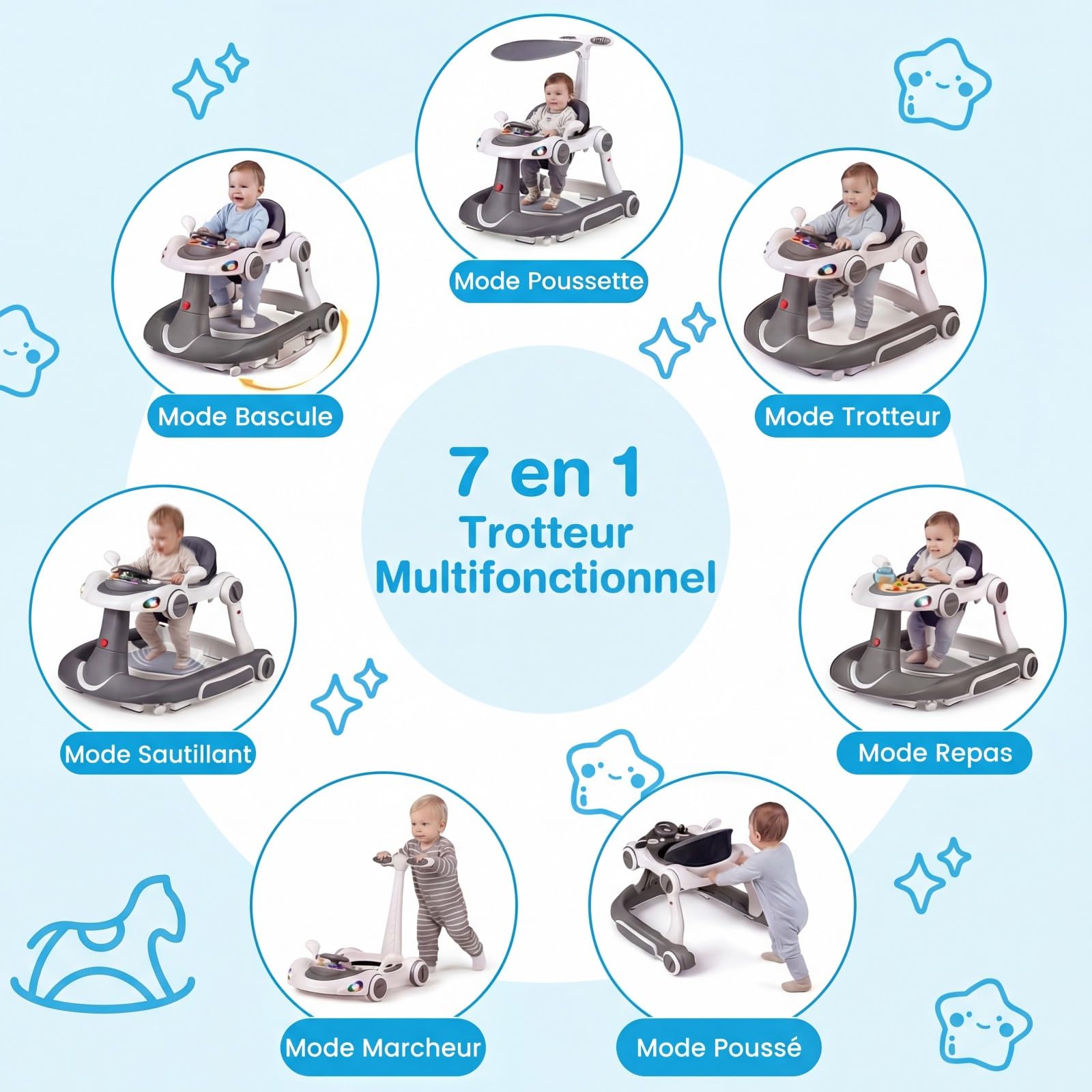 Mode Poussette

Mode Bascule

Mode Trotteur

7 en 1
Trotteur
Multifonctionnel

Mode Sautillant

Mode Repas

Mode Marcheur

Mode Poussé