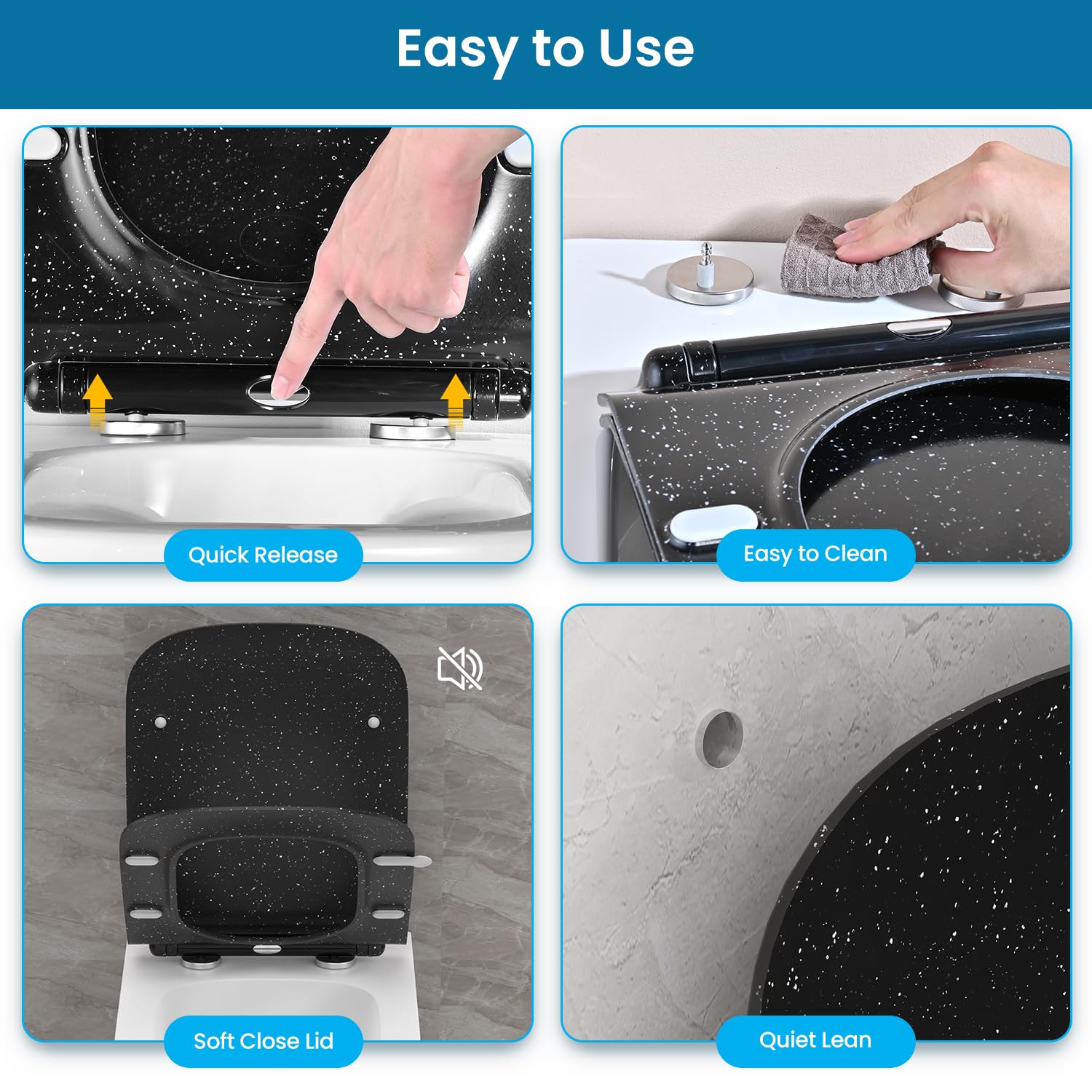 Easy to Use

Quick Release

Easy to Clean

Soft Close Lid

Quiet Lean