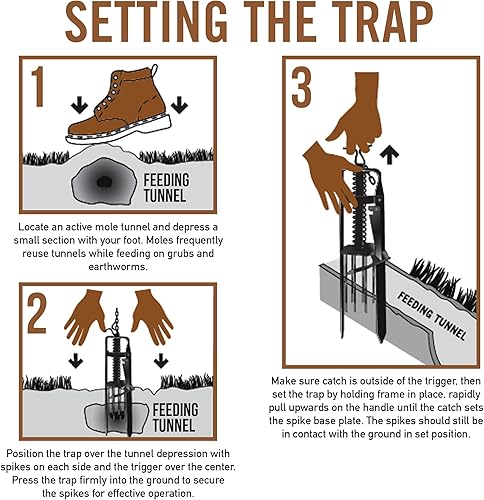 SETTING THE TRAP

1

FEEDING TUNNEL

Locate an active mole tunnel and depress a small section with your foot. Moles frequently reuse tunnels while feeding on grubs and earthworms.

2

FEEDING TUNNEL

Position the trap over the tunnel depression with spikes on each side and the trigger over the center. Press the trap firmly into the ground to secure the spikes for effective operation.

3

FEEDING TUNNEL

Make sure catch is outside of the trigger, then set the trap by holding frame in place, rapidly pull upwards on the handle until the catch sets the spike base plate. The spikes should still be in contact with the ground in set position.