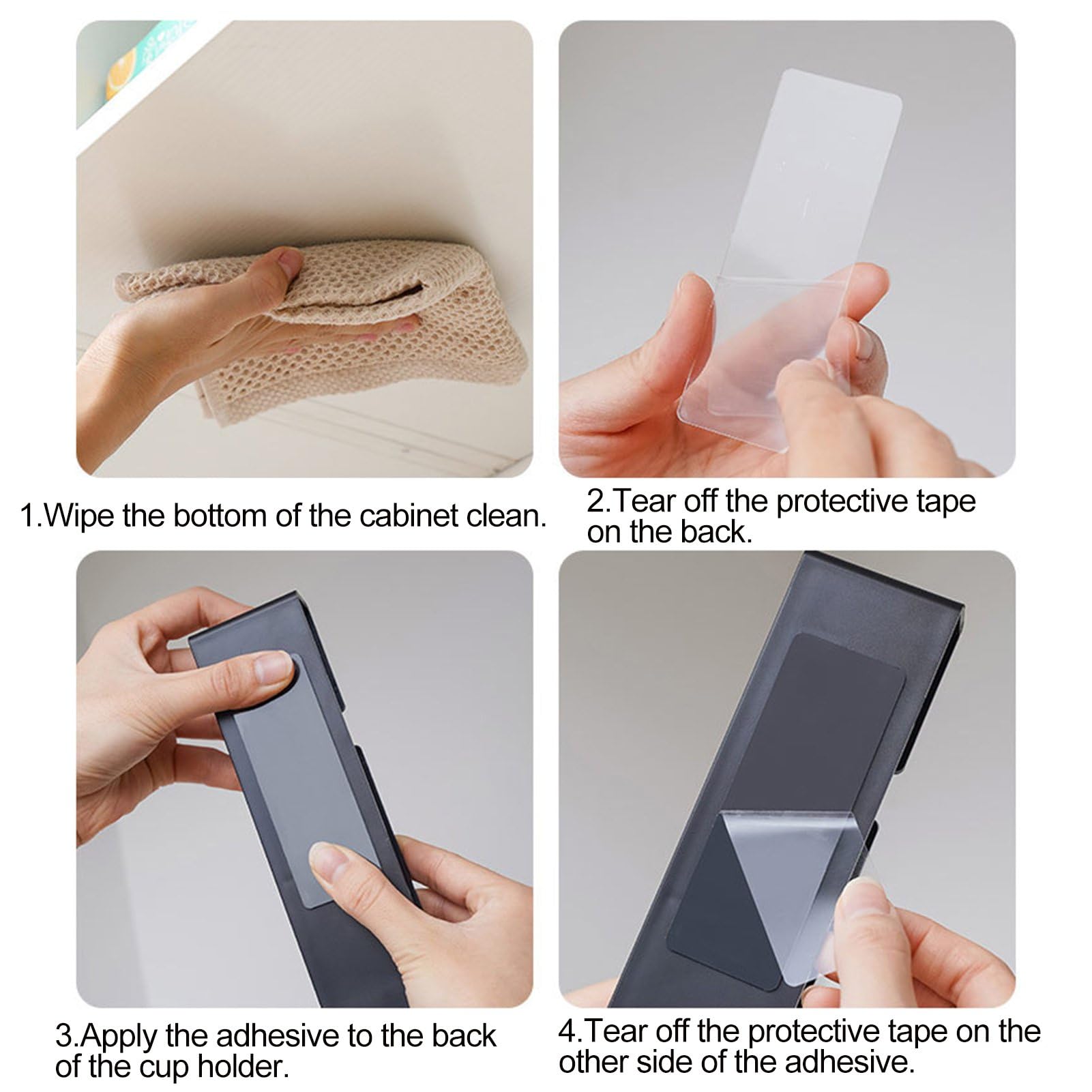 1.Wipe the bottom of the cabinet clean.

2.Tear off the protective tape on the back.

3.Apply the adhesive to the back of the cup holder.

4.Tear off the protective tape on the other side of the adhesive.