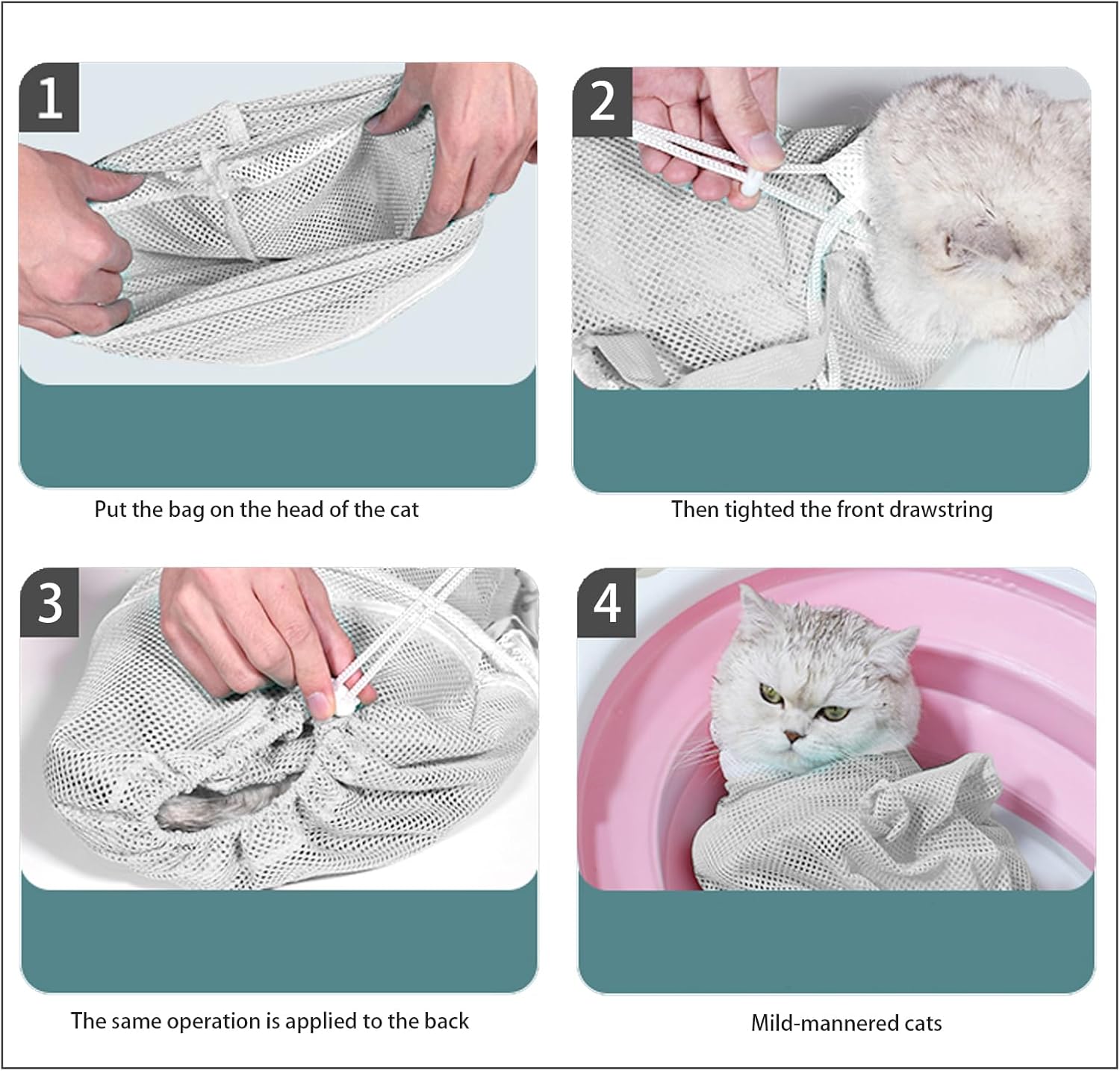 1

Put the bag on the head of the cat

2

Then tighted the front drawstring

3

The same operation is applied to the back

4

Mild-mannered cats