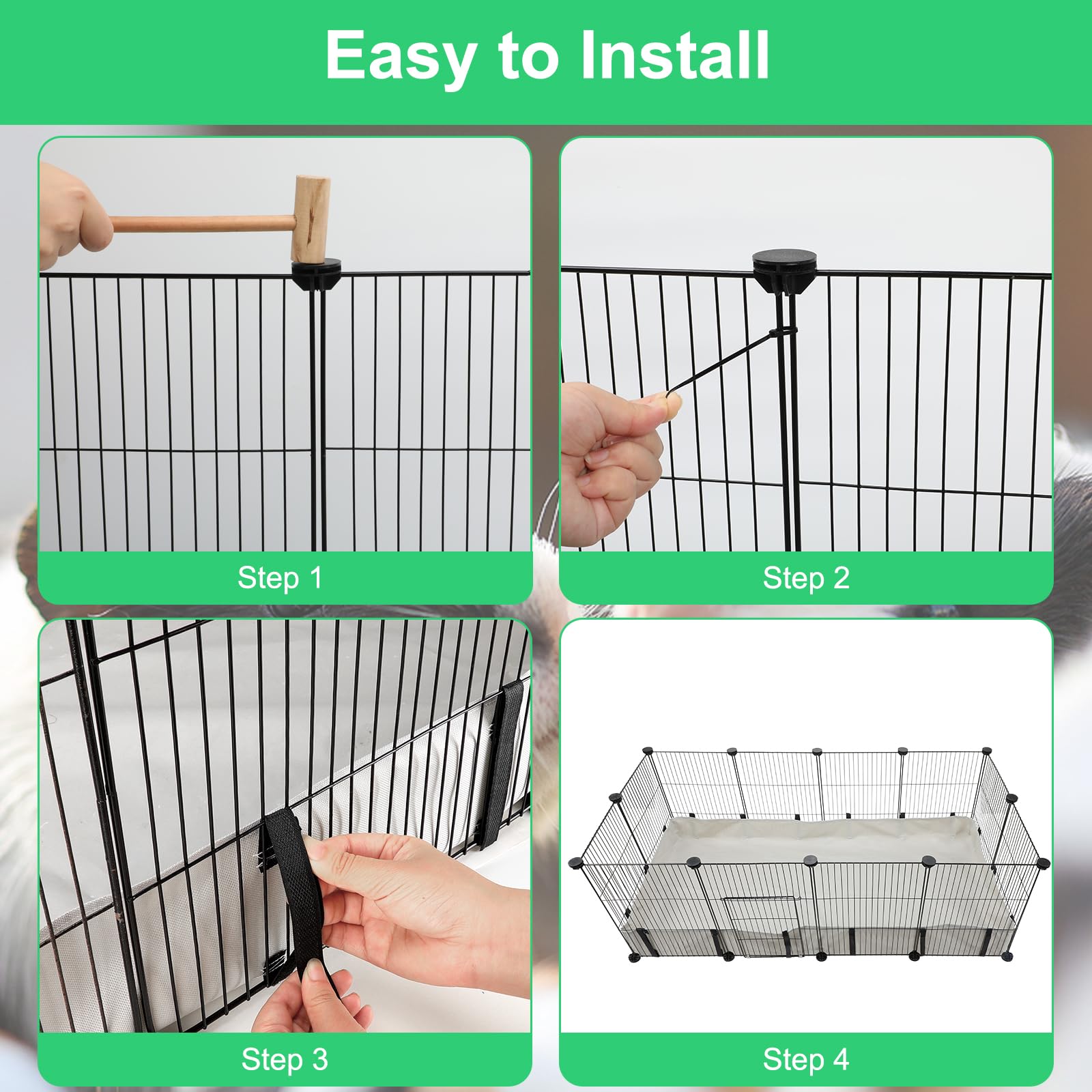 Easy to Install

Step 1

Step 2

Step 3

Step 4