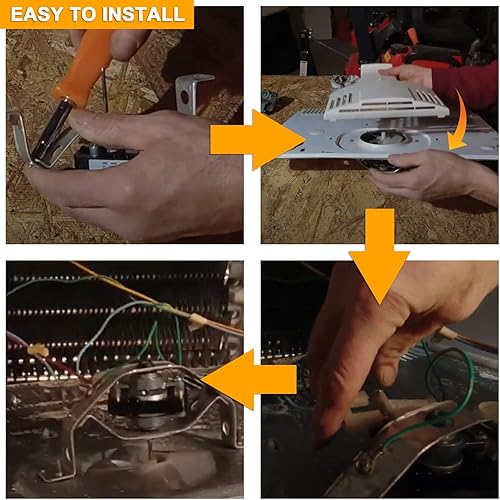 EASY TO INSTALL