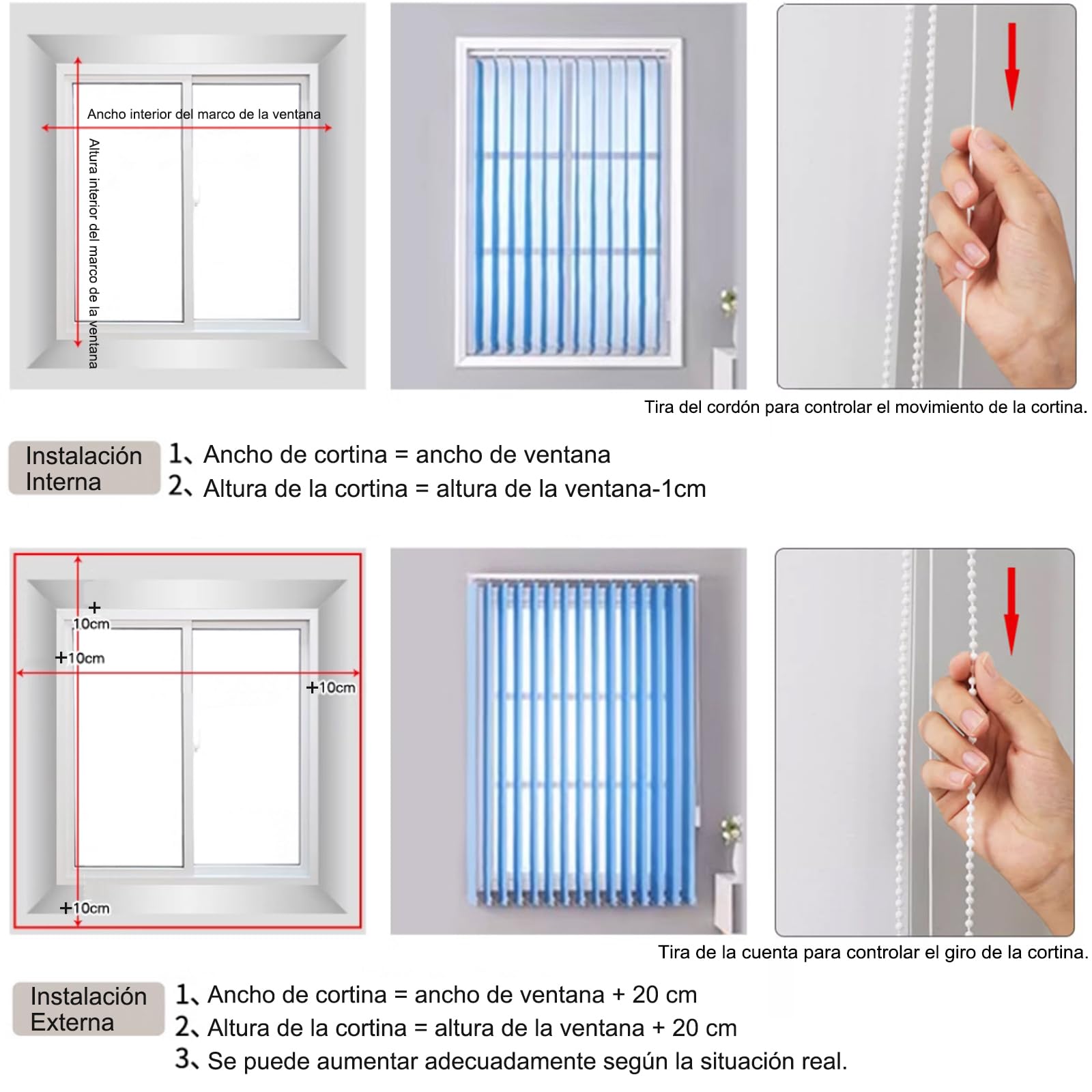 Ancho interior del marco de la ventana

Altura interior del marco de la ventana

Tira del cordón para controlar el movimiento de la cortina.

Instalación Interna

1、Ancho de cortina = ancho de ventana
2、Altura de la cortina = altura de la ventana-1cm

+10cm
+10cm
+10cm
+10cm

Tira de la cuenta para controlar el giro de la cortina.

Instalación Externa

1、Ancho de cortina = ancho de ventana + 20 cm
2、Altura de la cortina = altura de la ventana + 20 cm
3、Se puede aumentar adecuadamente según la situación real.