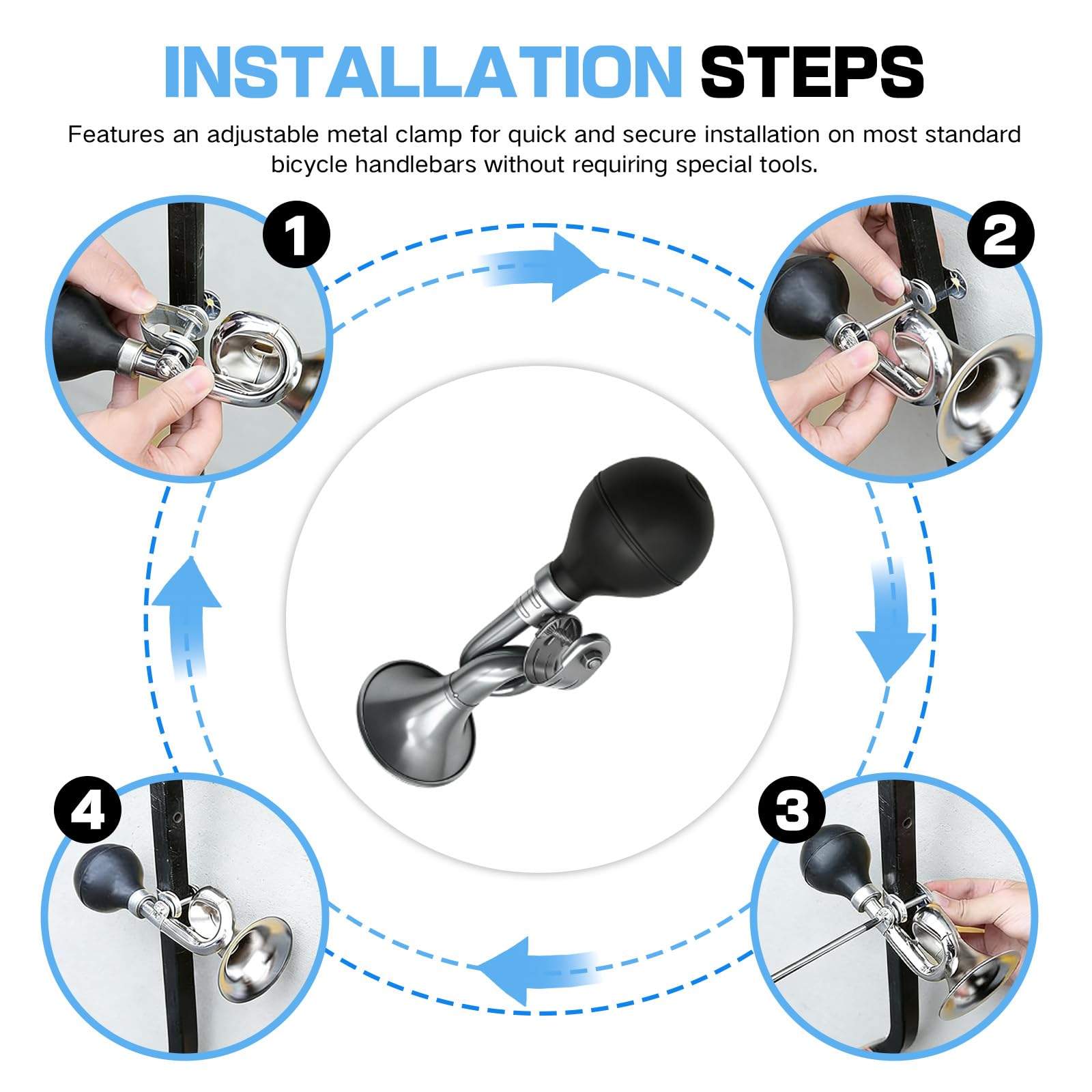 INSTALLATION STEPS

Features an adjustable metal clamp for quick and secure installation on most standard bicycle handlebars without requiring special tools.

1

2

3

4