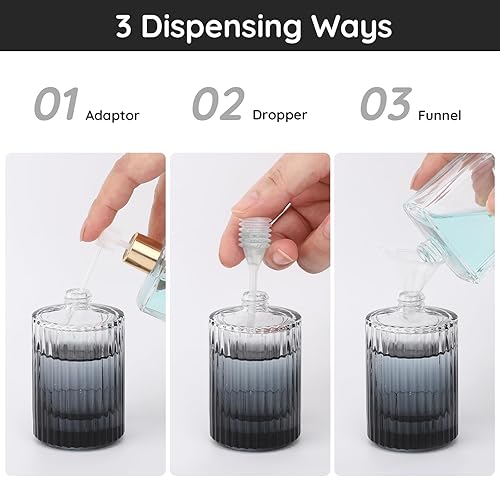 3 Dispensing Ways

01 Adaptor

02 Dropper

03 Funnel