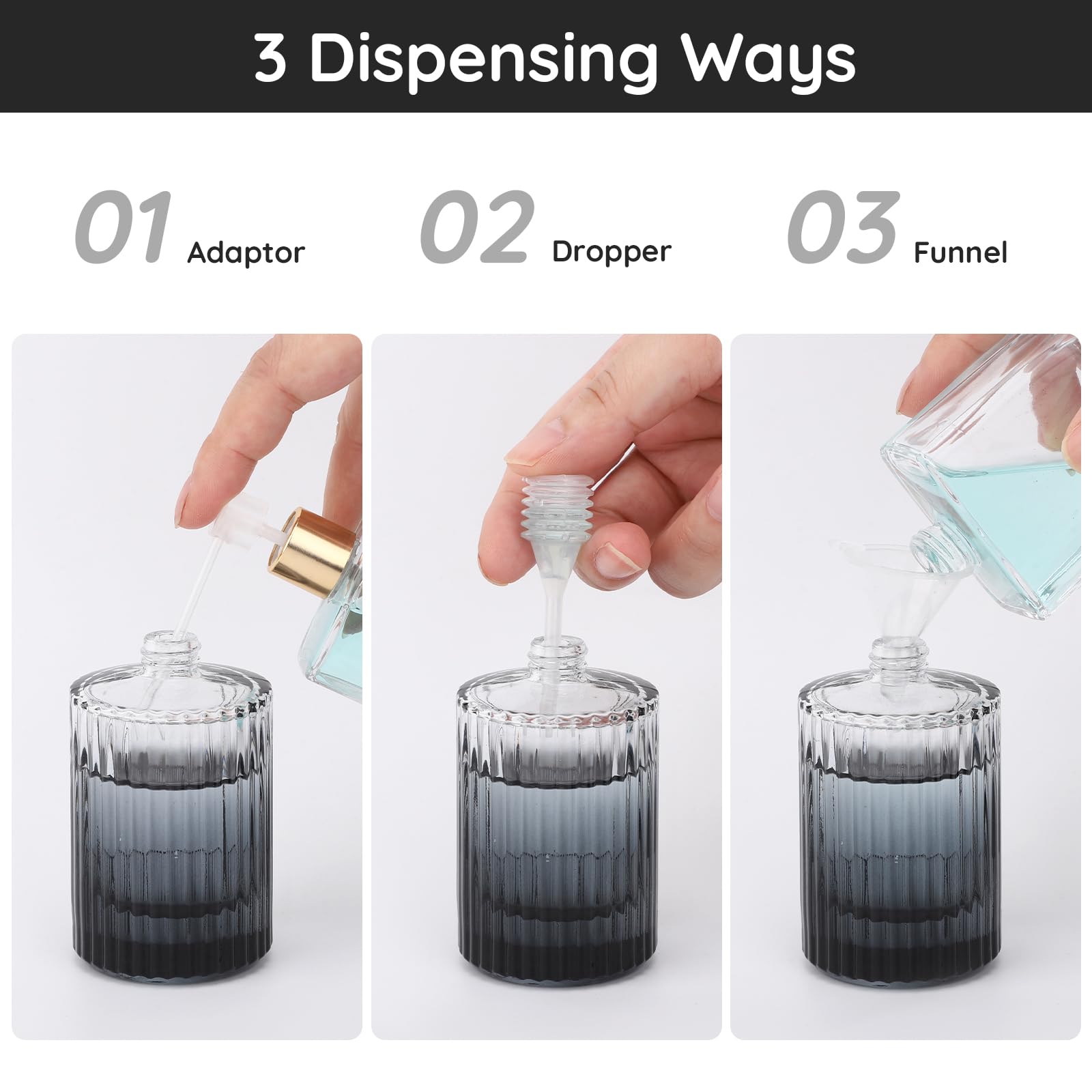 3 Dispensing Ways

01 Adaptor

02 Dropper

03 Funnel