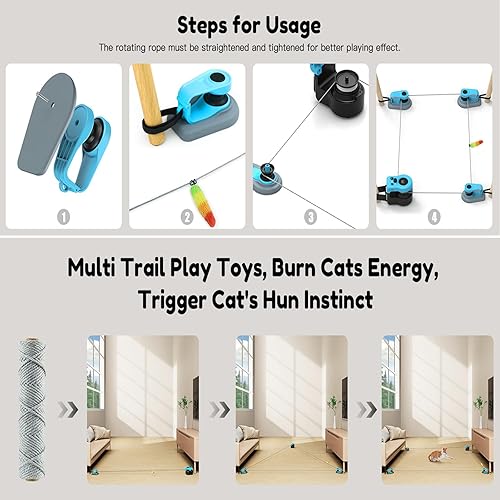 Steps for Usage

The rotating rope must be straightened and tightened for better playing effect.

1

2

3

4

Multi Trail Play Toys, Burn Cats Energy, Trigger Cat's Hun Instinct