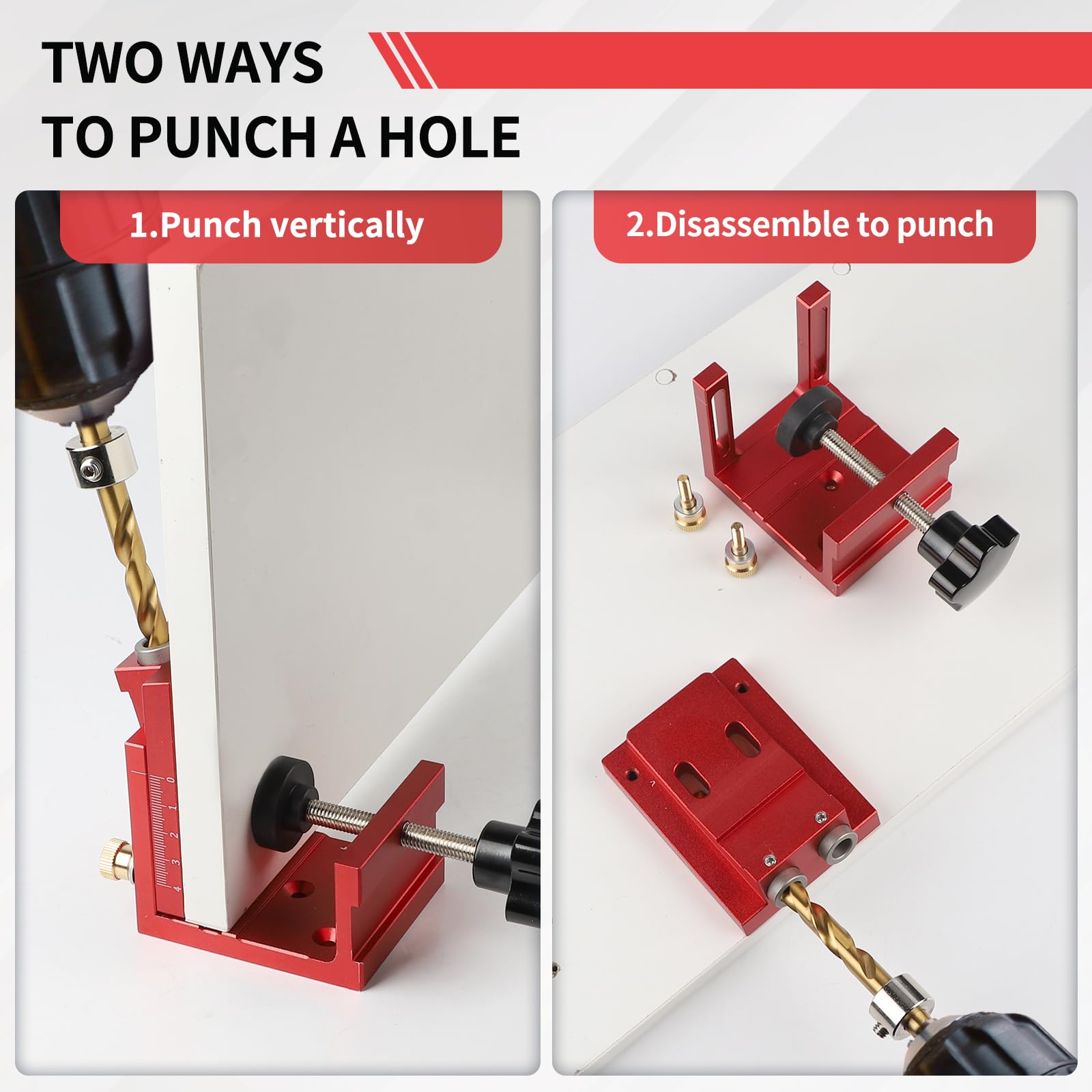 TWO WAYS
TO PUNCH A HOLE

1.Punch vertically

2.Disassemble to punch

0
1
2
3
4