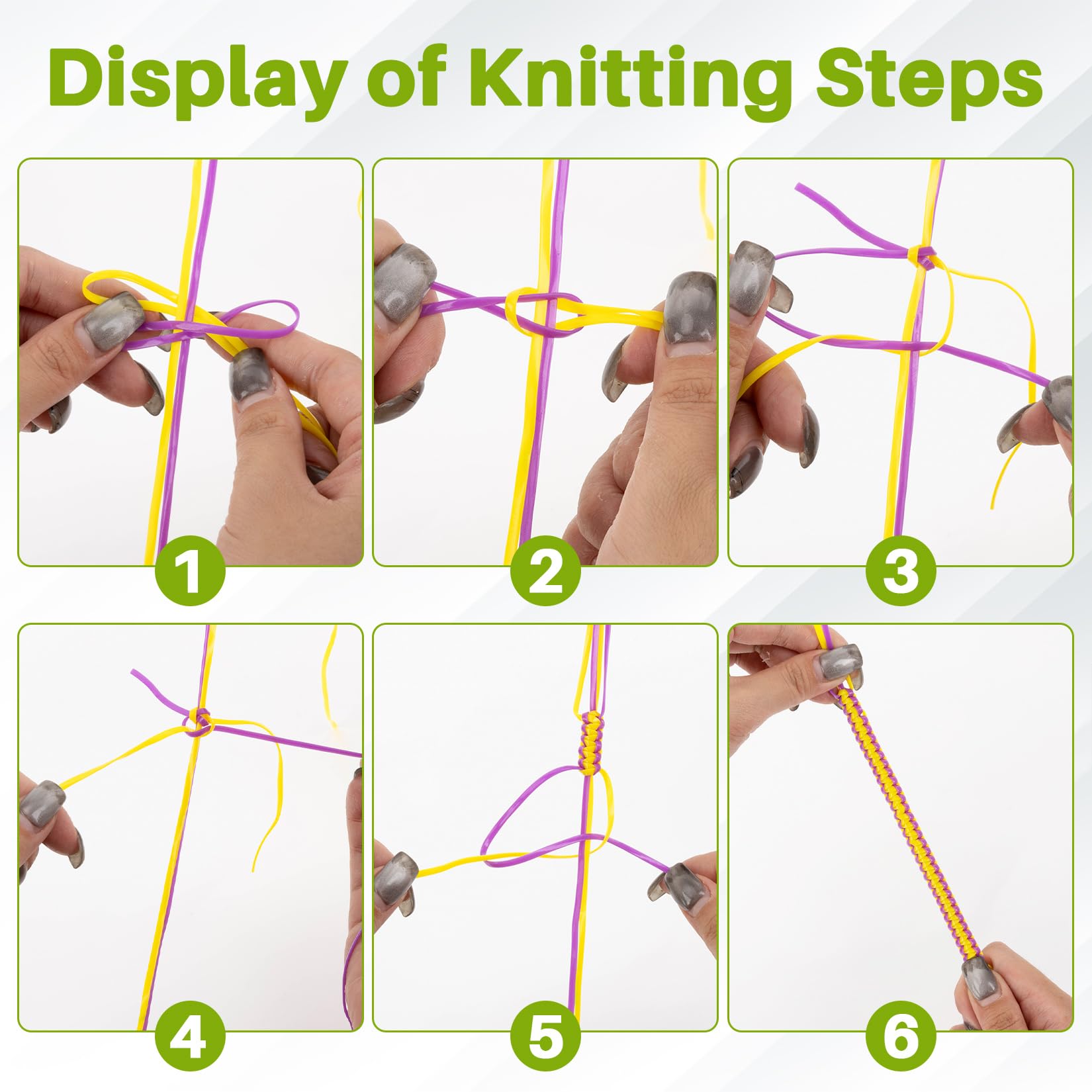 Display of Knitting Steps

1

2

3

4

5

6