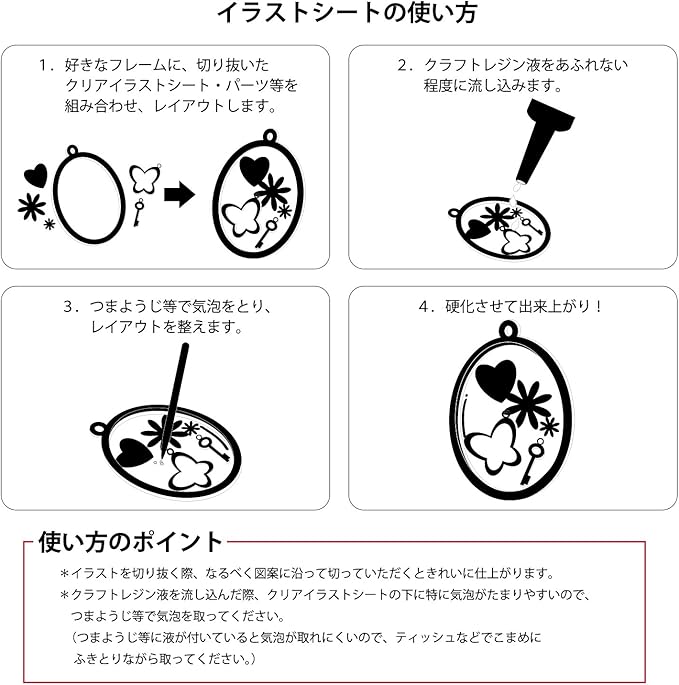 イラストシートの使い方

1．好きなフレームに、切り抜いたクリアイラストシート・パーツ等を組み合わせ、レイアウトします。

2．クラフトレジン液をあふれない程度に流し込みます。

3．つまようじ等で気泡をとり、レイアウトを整えます。

4．硬化させて出来上がり！

使い方のポイント

＊イラストを切り抜く際、なるべく図案に沿って切っていただくときれいに仕上がります。

＊クラフトレジン液を流し込んだ際、クリアイラストシートの下に特に気泡がたまりやすいので、つまようじ等で気泡を取ってください。
（つまようじ等に液が付いていると気泡が取れにくいので、ティッシュなどでこまめにふきとりながら取ってください。）