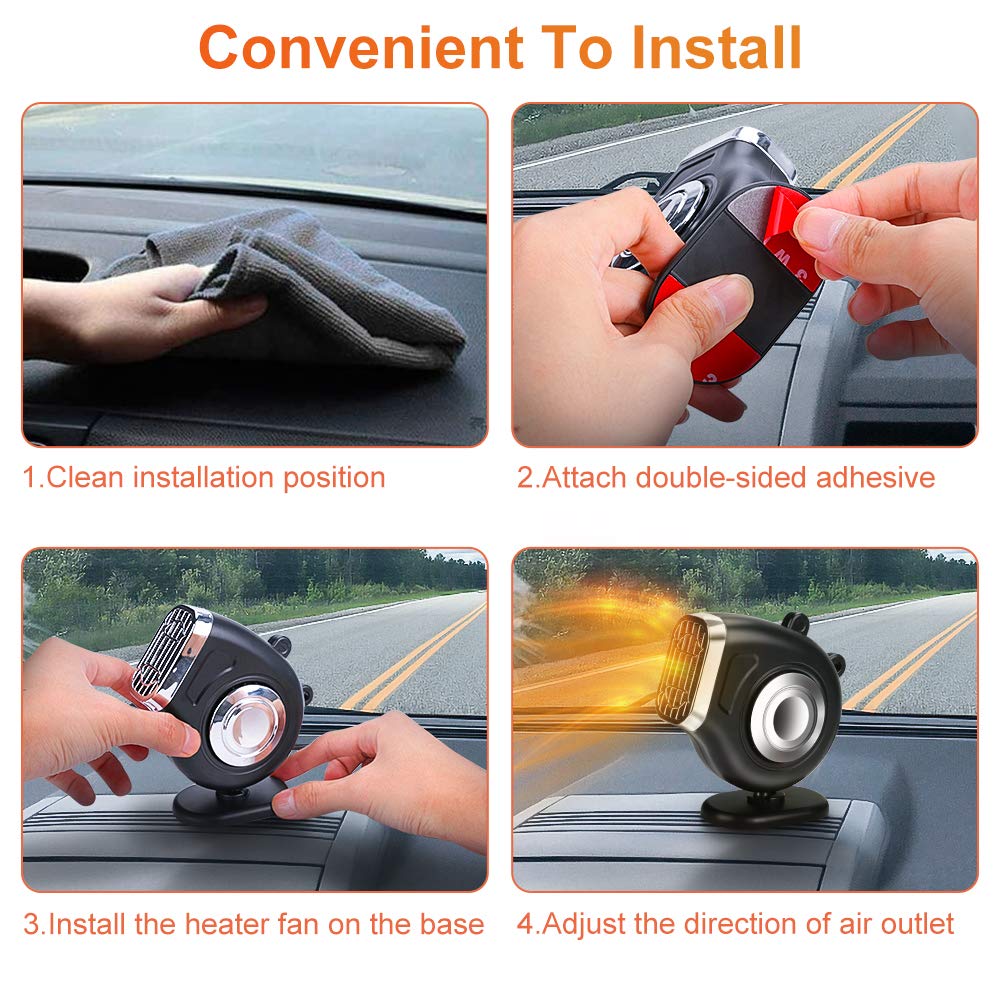 Convenient To Install

1.Clean installation position

2.Attach double-sided adhesive

3.Install the heater fan on the base

4.Adjust the direction of air outlet