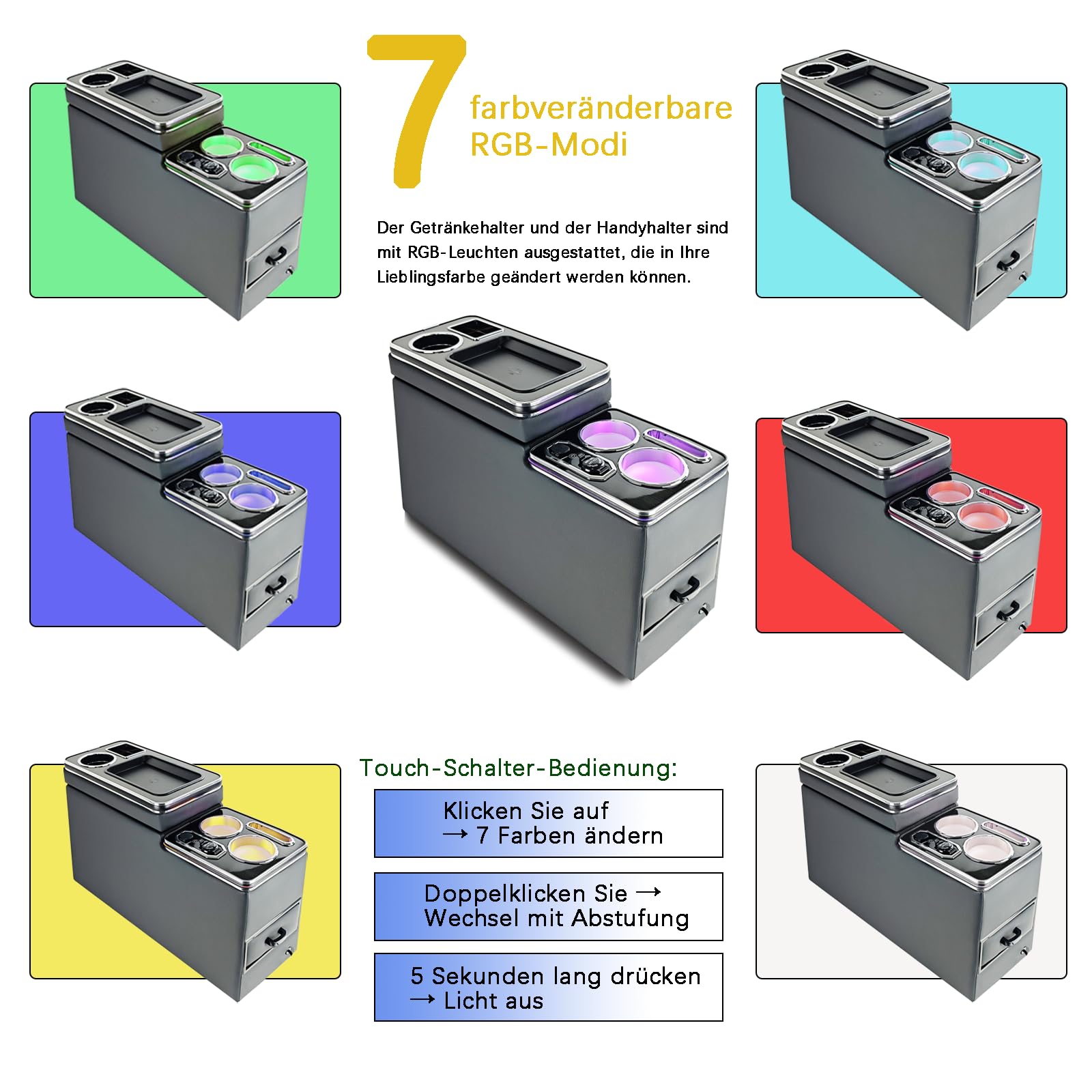 7 farbveränderbare RGB-Modi

Der Getränkehalter und der Handyhalter sind mit RGB-Leuchten ausgestattet, die in Ihre Lieblingsfarbe geändert werden können.

Touch-Schalter-Bedienung:

Klicken Sie auf → 7 Farben ändern

Doppelklicken Sie → Wechsel mit Abstufung

5 Sekunden lang drücken → Licht aus