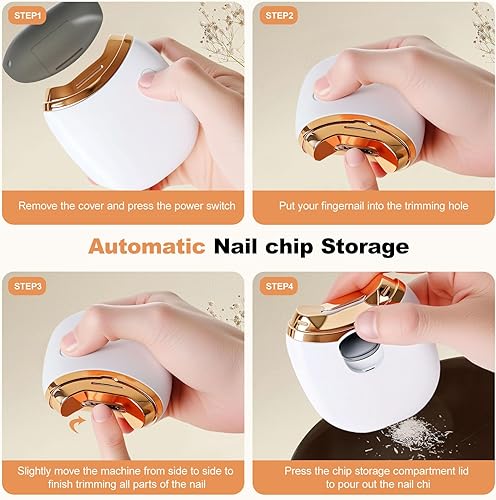 STEP1

Remove the cover and press the power switch

STEP2

Put your fingernail into the trimming hole

Automatic Nail chip Storage

STEP3

Slightly move the machine from side to side to finish trimming all parts of the nail

STEP4

Press the chip storage compartment lid to pour out the nail chi