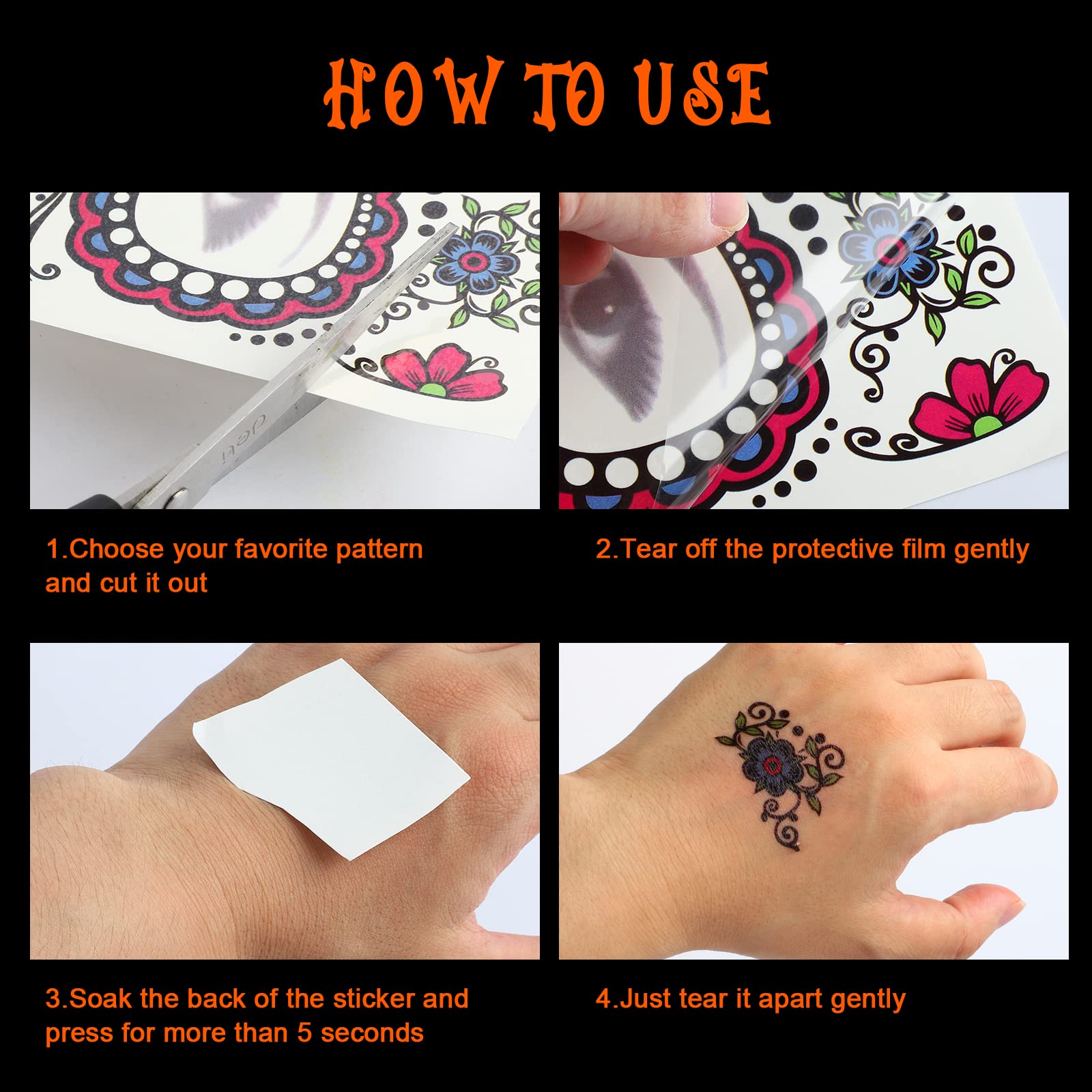 HOW TO USE

deli

1.Choose your favorite pattern and cut it out

2.Tear off the protective film gently

3.Soak the back of the sticker and press for more than 5 seconds

4.Just tear it apart gently