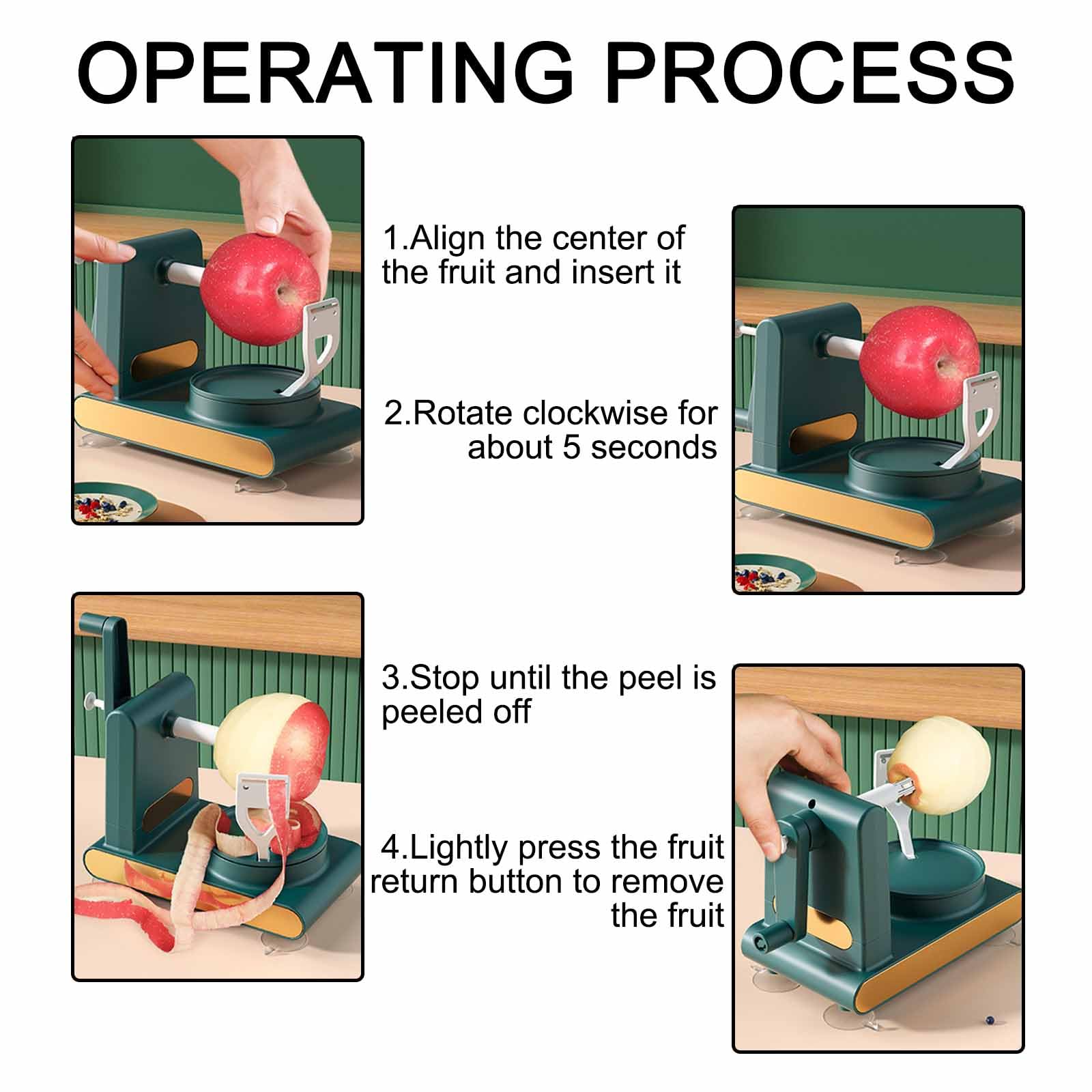 OPERATING PROCESS

1.Align the center of the fruit and insert it

2.Rotate clockwise for about 5 seconds

3.Stop until the peel is peeled off

4.Lightly press the fruit return button to remove the fruit