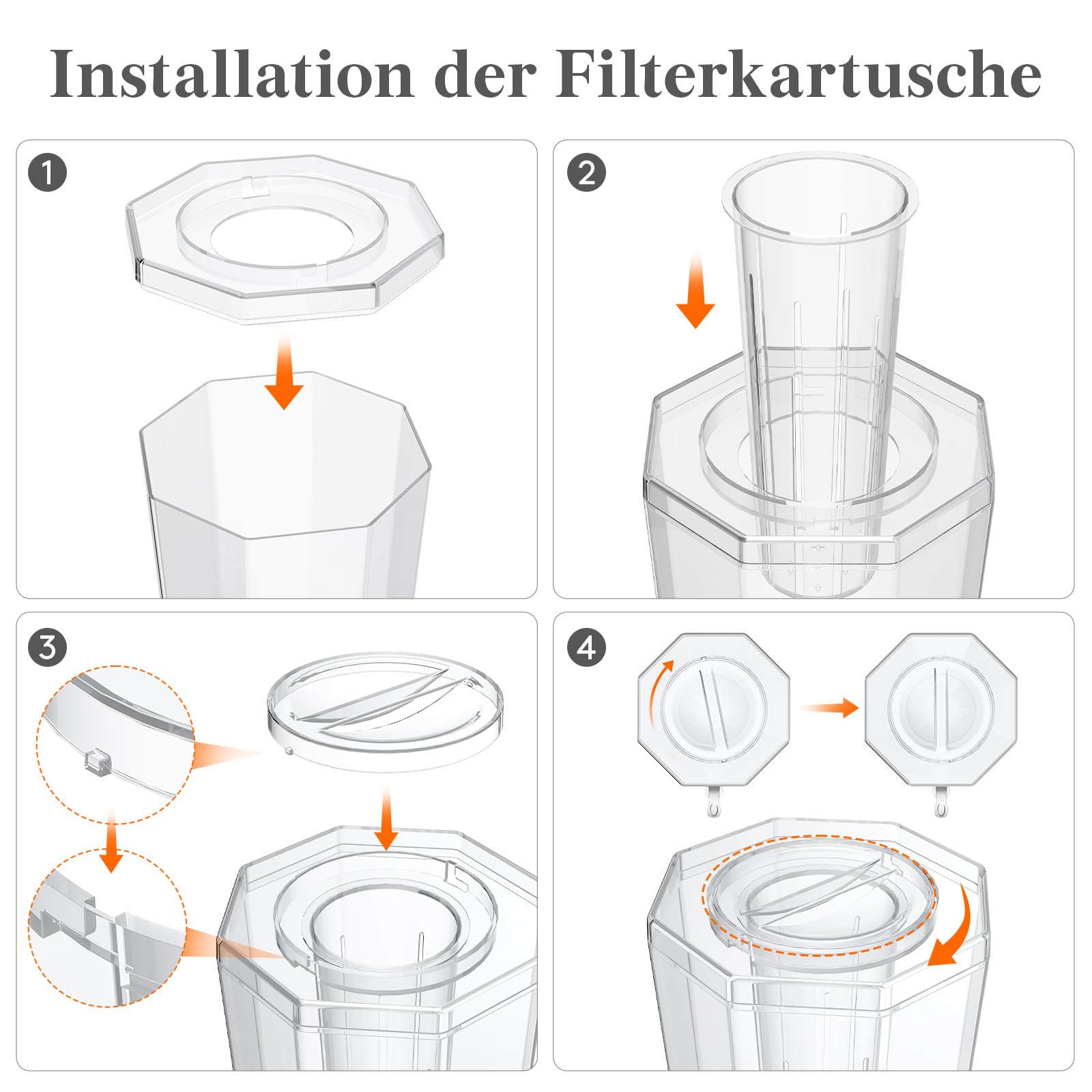 Installation der Filterkartusche

1

2

3

4