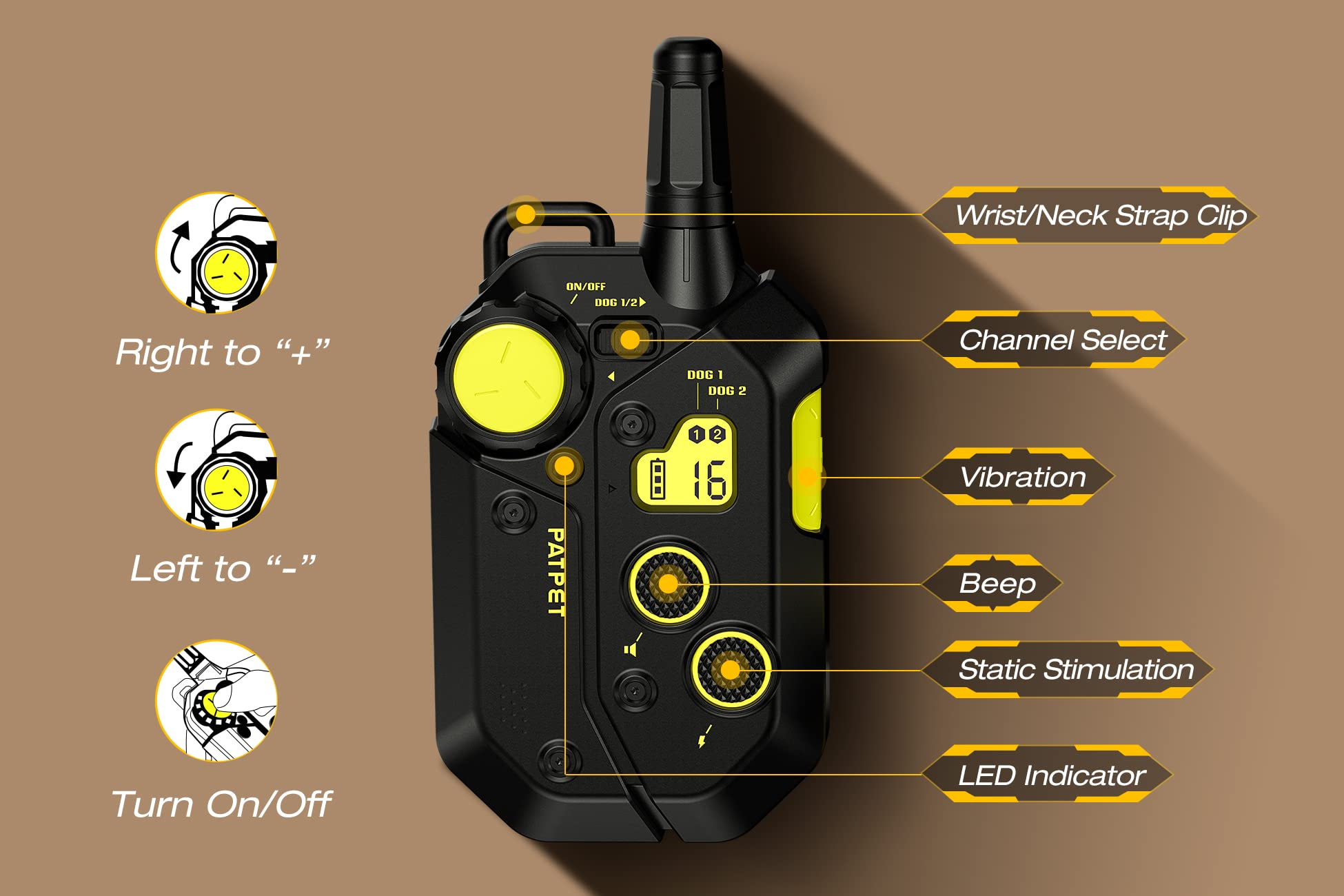 Right to “+”

Left to “-”

Turn On/Off

ON/OFF

DOG 1/2

DOG 1

DOG 2

1 2

16

PATPET

Wrist/Neck Strap Clip

Channel Select

Vibration

Beep

Static Stimulation

LED Indicator