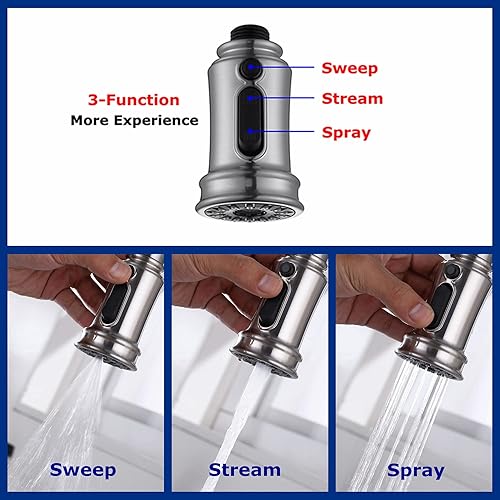 3-Function
More Experience

Sweep
Stream
Spray

Sweep

Stream

Spray