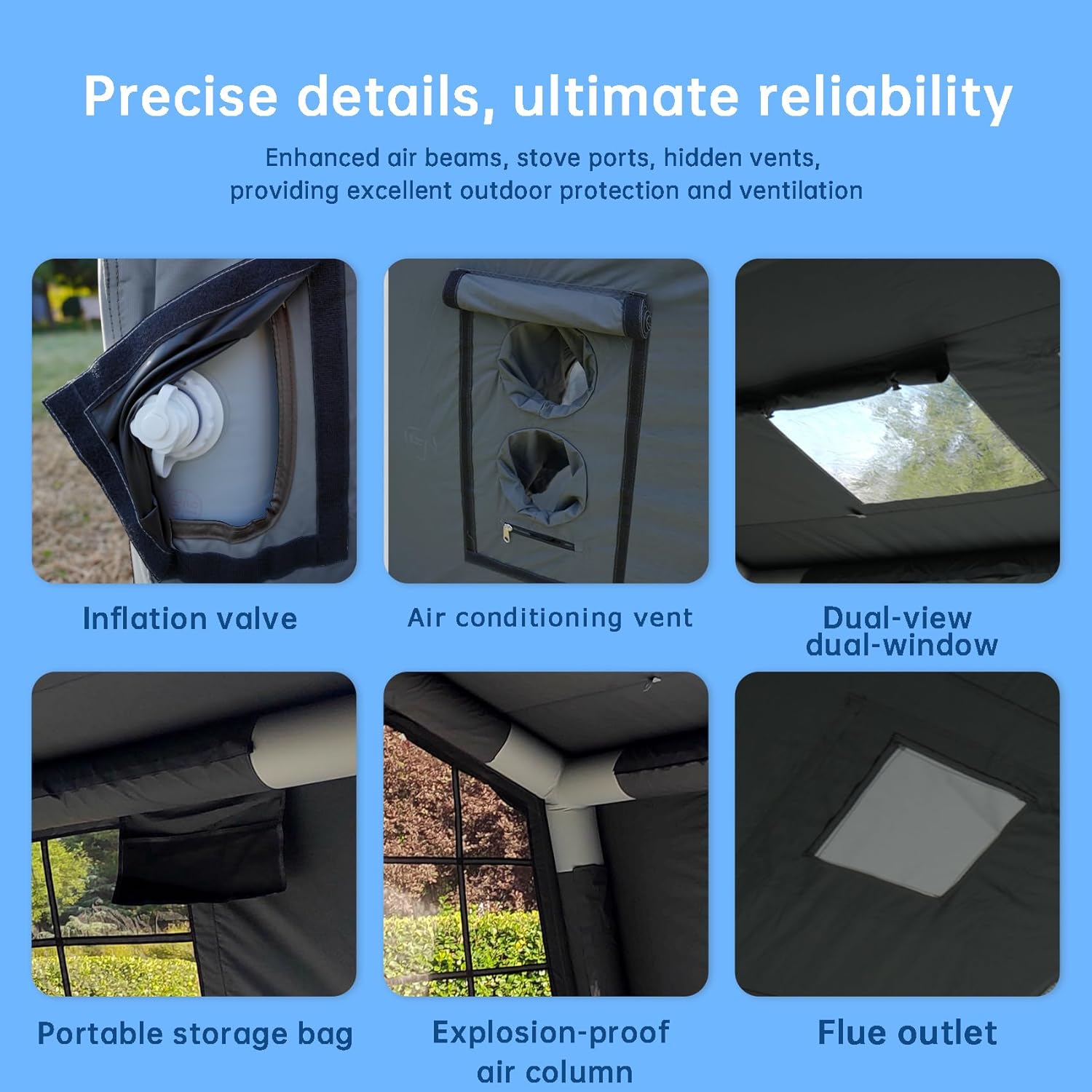 Precise details, ultimate reliability

Enhanced air beams, stove ports, hidden vents, providing excellent outdoor protection and ventilation

Inflation valve

Air conditioning vent

Dual-view dual-window

Portable storage bag

Explosion-proof air column

Flue outlet