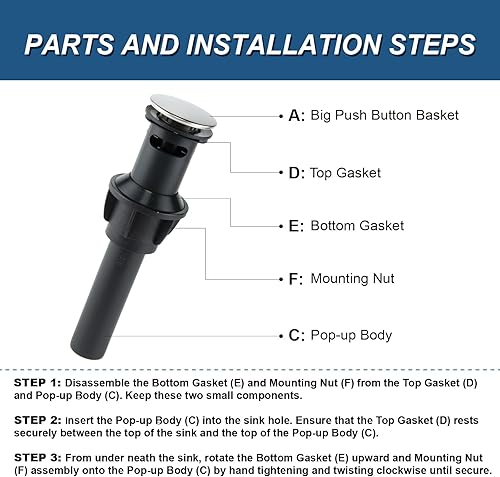 PARTS AND INSTALLATION STEPS

A: Big Push Button Basket

D: Top Gasket

E: Bottom Gasket

F: Mounting Nut

C: Pop-up Body

STEP 1: Disassemble the Bottom Gasket (E) and Mounting Nut (F) from the Top Gasket (D) and Pop-up Body (C). Keep these two small components.

STEP 2: Insert the Pop-up Body (C) into the sink hole. Ensure that the Top Gasket (D) rests securely between the top of the sink and the top of the Pop-up Body (C).

STEP 3: From under neath the sink, rotate the Bottom Gasket (E) upward and Mounting Nut (F) assembly onto the Pop-up Body (C) by hand tightening and twisting clockwise until secure.