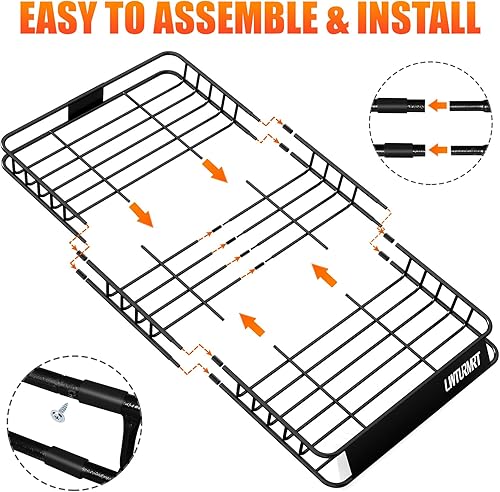 EASY TO ASSEMBLE & INSTALL

LWTURMRT