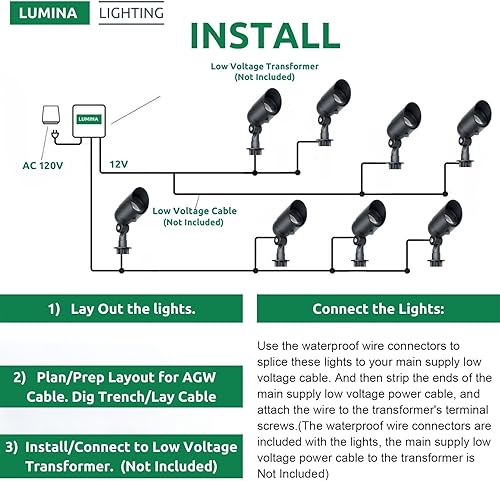 LUMINA LIGHTING

INSTALL

Low Voltage Transformer
(Not Included)

LUMINA

AC 120V

12V

Low Voltage Cable
(Not Included)

1) Lay Out the lights.

2) Plan/Prep Layout for AGW Cable. Dig Trench/Lay Cable

3) Install/Connect to Low Voltage Transformer. (Not Included)

Connect the Lights:

Use the waterproof wire connectors to splice these lights to your main supply low voltage cable. And then strip the ends of the main supply low voltage power cable, and attach the wire to the transformer's terminal screws.(The waterproof wire connectors are included with the lights, the main supply low voltage power cable to the transformer is Not Included)