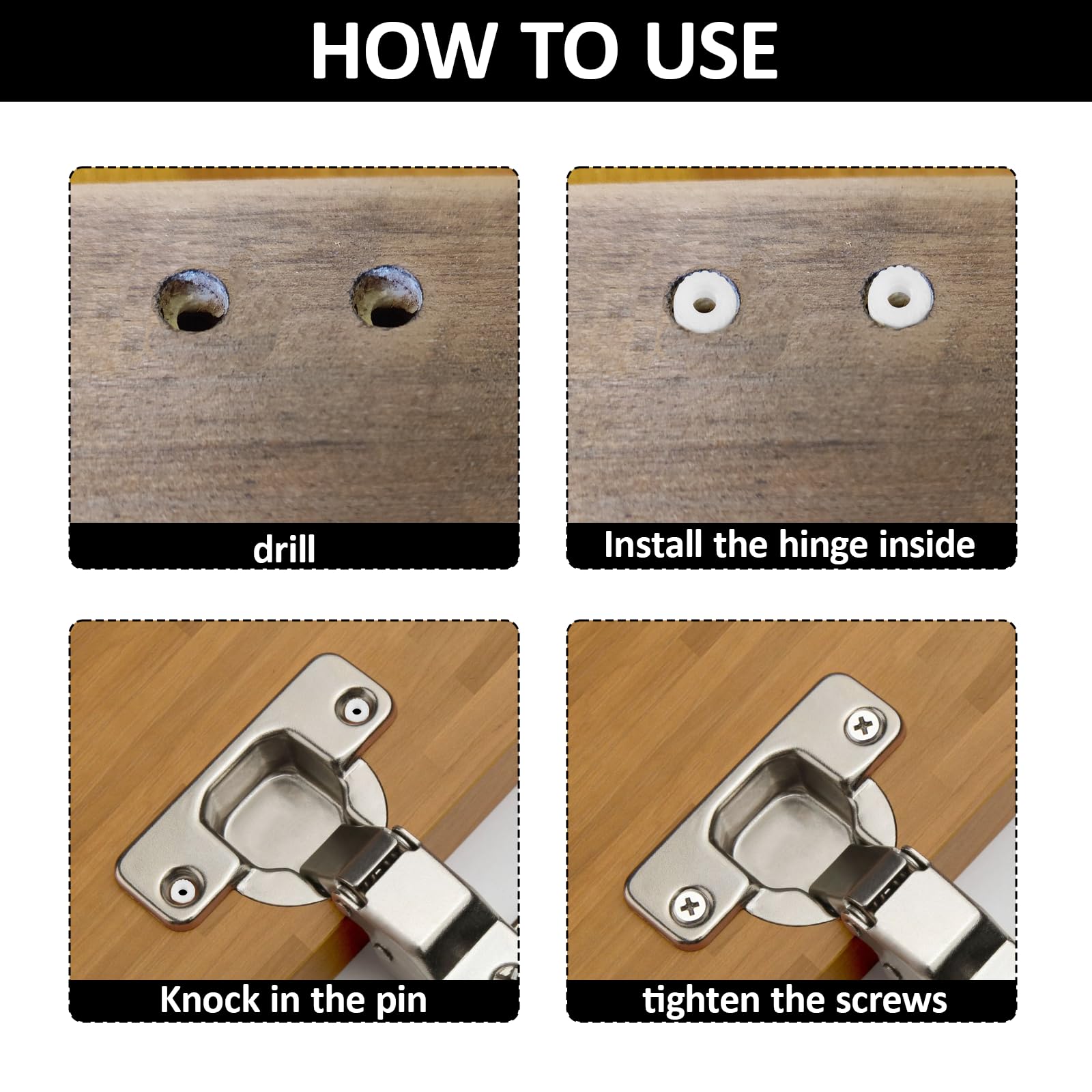 HOW TO USE

drill

Install the hinge inside

Knock in the pin

tighten the screws