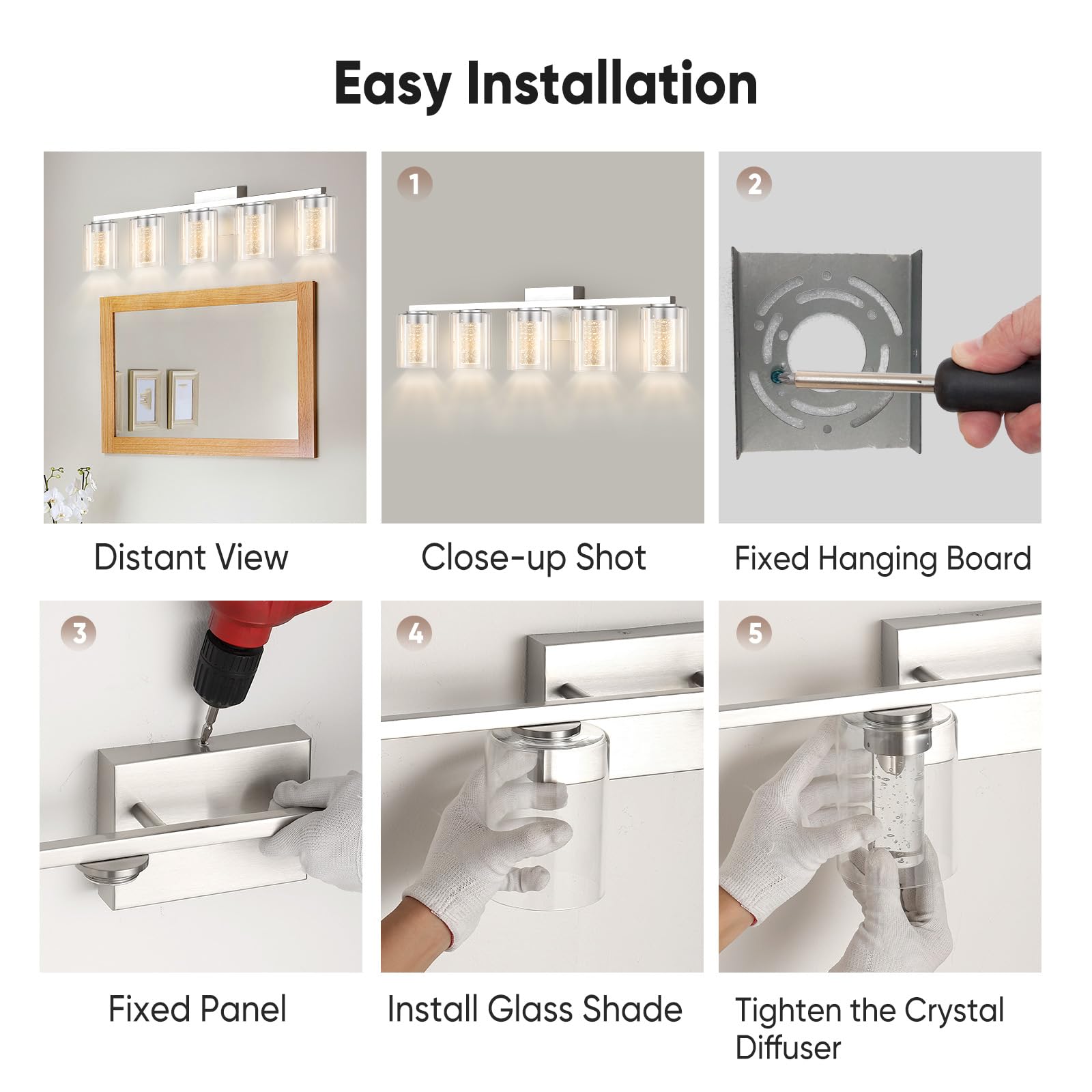 Easy Installation

Distant View

1

Close-up Shot

2

Fixed Hanging Board

3

Fixed Panel

4

Install Glass Shade

5

Tighten the Crystal Diffuser