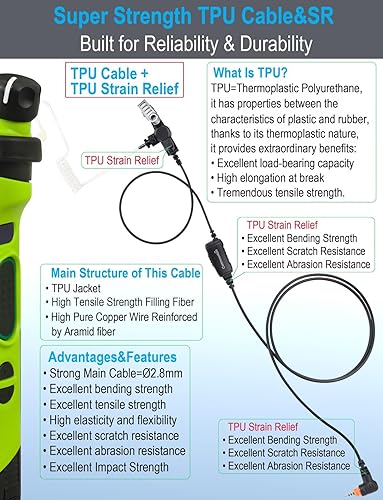 Super Strength TPU Cable&SR
Built for Reliability & Durability

TPU Cable +
TPU Strain Relief

What Is TPU?
TPU=Thermoplastic Polyurethane, it has properties between the characteristics of plastic and rubber, thanks to its thermoplastic nature, it provides extraordinary benefits:
• Excellent load-bearing capacity
• High elongation at break
• Tremendous tensile strength.

TPU Strain Relief

TPU Strain Relief
• Excellent Bending Strength
• Excellent Scratch Resistance
• Excellent Abrasion Resistance

Main Structure of This Cable
• TPU Jacket
• High Tensile Strength Filling Fiber
• High Pure Copper Wire Reinforced by Aramid fiber

Advantages&Features
• Strong Main Cable=Ø2.8mm
• Excellent bending strength
• Excellent tensile strength
• High elasticity and flexibility
• Excellent scratch resistance
• Excellent abrasion resistance
• Excellent Impact Strength

TPU Strain Relief
• Excellent Bending Strength
• Excellent Scratch Resistance
• Excellent Abrasion Resistance